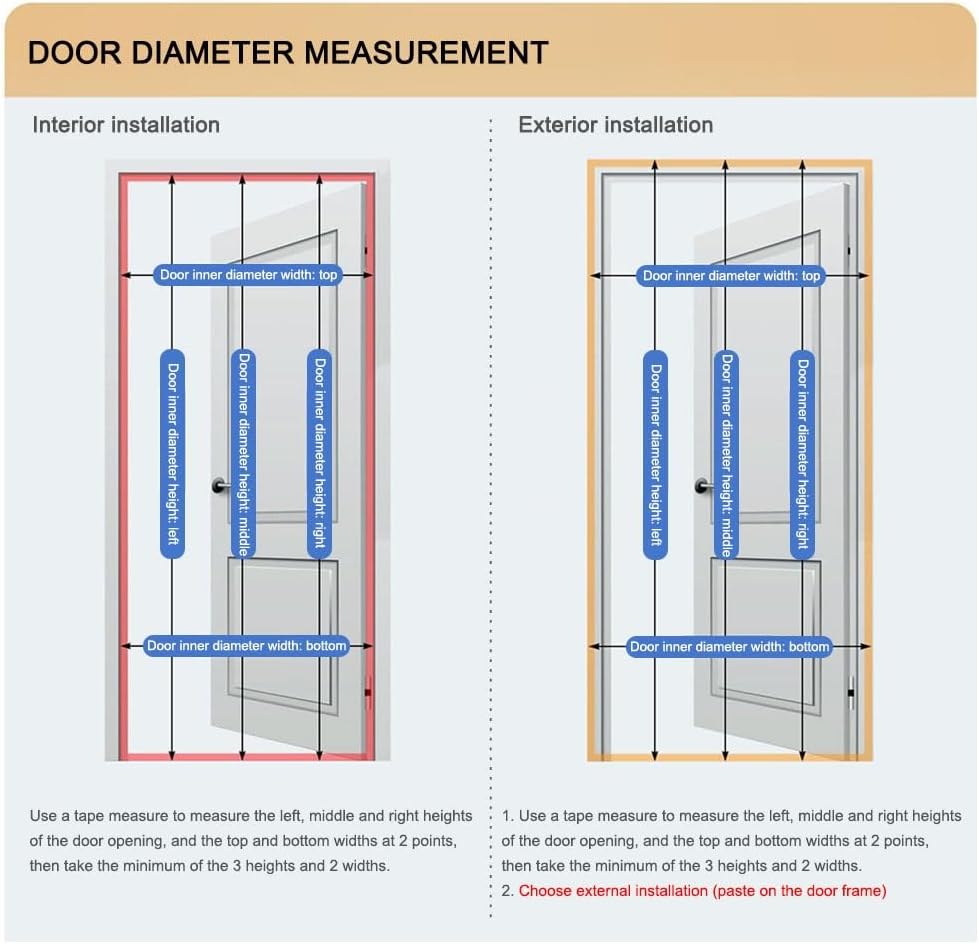 DOOR DIAMETER MEASUREMENT

Interior installation

Door inner diameter width: top

Door inner diameter height: left

Door inner diameter height: middle

Door inner diameter height: right

Door inner diameter width: bottom

Use a tape measure to measure the left, middle and right heights of the door opening, and the top and bottom widths at 2 points, then take the minimum of the 3 heights and 2 widths.

Exterior installation

Door inner diameter width: top

Door inner diameter height: left

Door inner diameter height: middle

Door inner diameter height: right

Door inner diameter width: bottom

1. Use a tape measure to measure the left, middle and right heights of the door opening, and the top and bottom widths at 2 points, then take the minimum of the 3 heights and 2 widths.
2. Choose external installation (paste on the door frame)