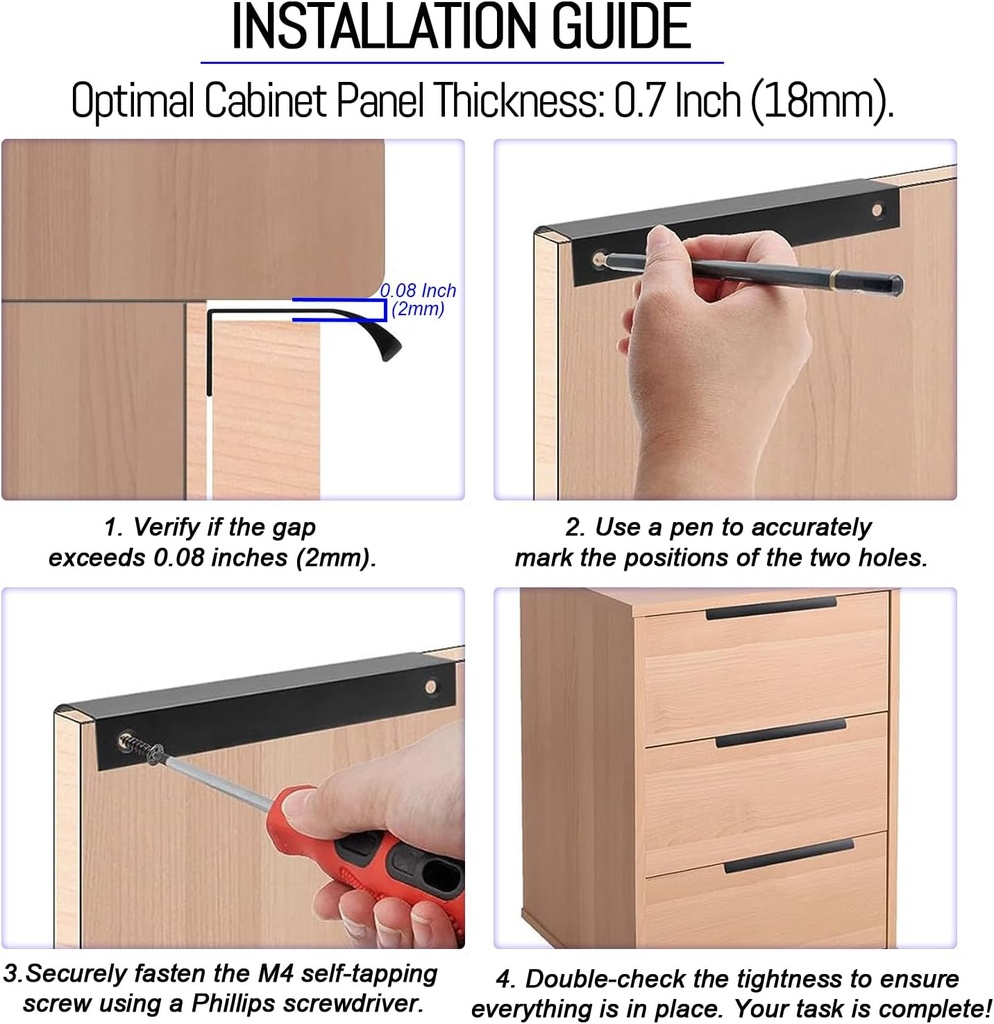 INSTALLATION GUIDE

Optimal Cabinet Panel Thickness: 0.7 Inch (18mm).

0.08 Inch (2mm)

1. Verify if the gap exceeds 0.08 inches (2mm).

2. Use a pen to accurately mark the positions of the two holes.

3.Securely fasten the M4 self-tapping screw using a Phillips screwdriver.

4. Double-check the tightness to ensure everything is in place. Your task is complete!