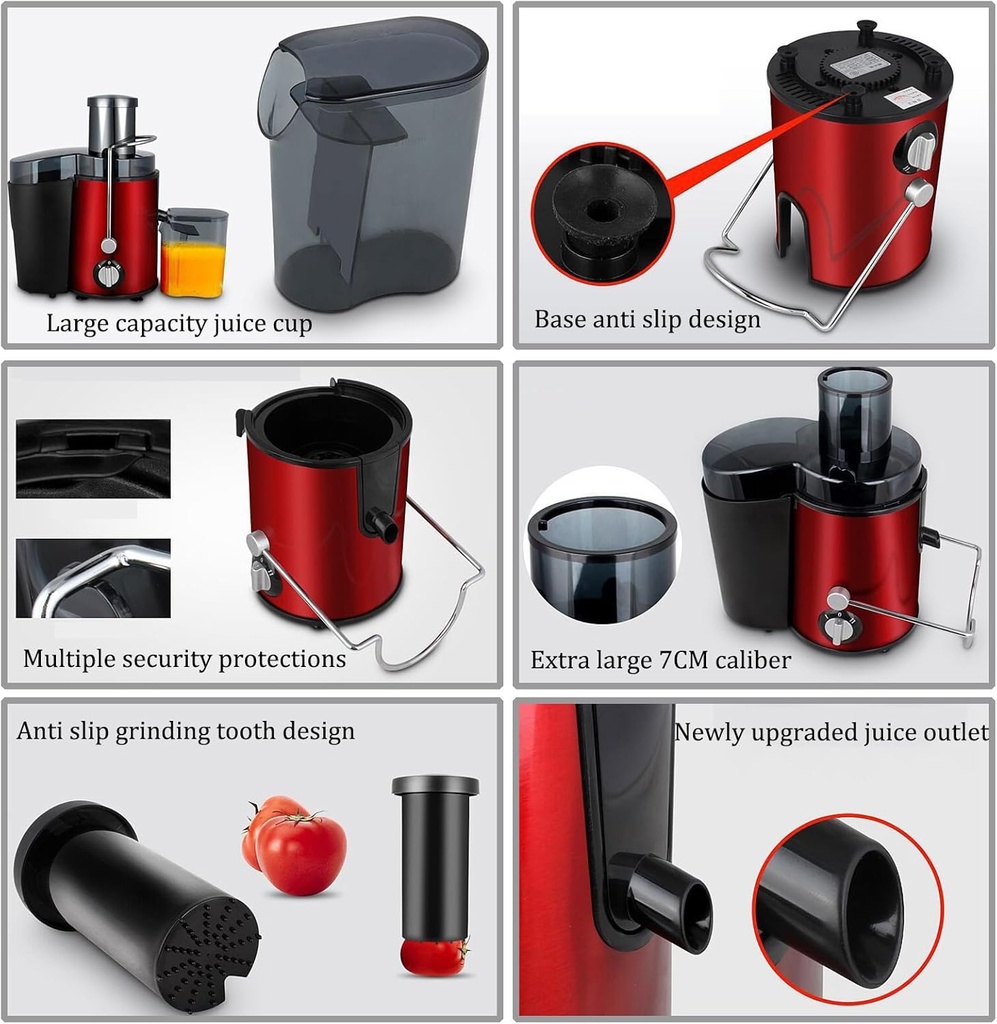 Large capacity juice cup

Base anti slip design

Multiple security protections

Extra large 7CM caliber

Anti slip grinding tooth design

Newly upgraded juice outlet