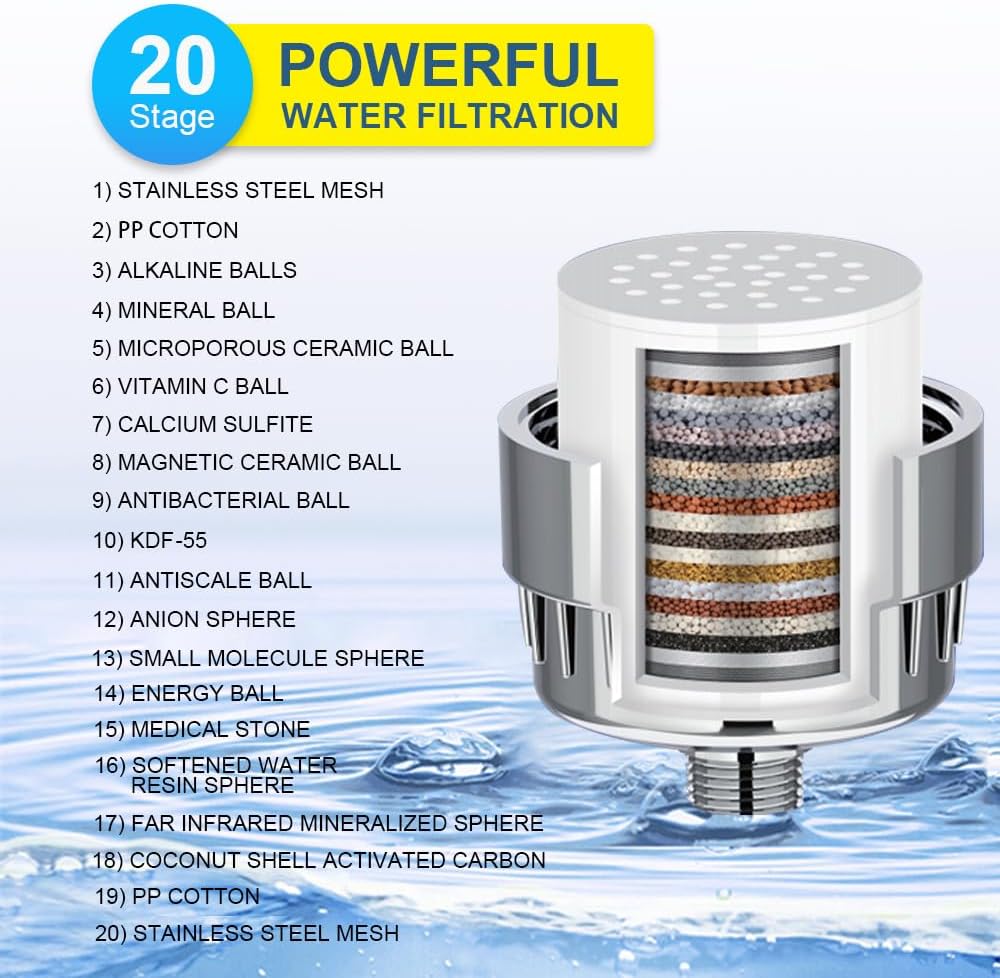 20 Stage

POWERFUL WATER FILTRATION

1) STAINLESS STEEL MESH
2) PP COTTON
3) ALKALINE BALLS
4) MINERAL BALL
5) MICROPOROUS CERAMIC BALL
6) VITAMIN C BALL
7) CALCIUM SULFITE
8) MAGNETIC CERAMIC BALL
9) ANTIBACTERIAL BALL
10) KDF-55
11) ANTISCALE BALL
12) ANION SPHERE
13) SMALL MOLECULE SPHERE
14) ENERGY BALL
15) MEDICAL STONE
16) SOFTENED WATER RESIN SPHERE
17) FAR INFRARED MINERALIZED SPHERE
18) COCONUT SHELL ACTIVATED CARBON
19) PP COTTON
20) STAINLESS STEEL MESH