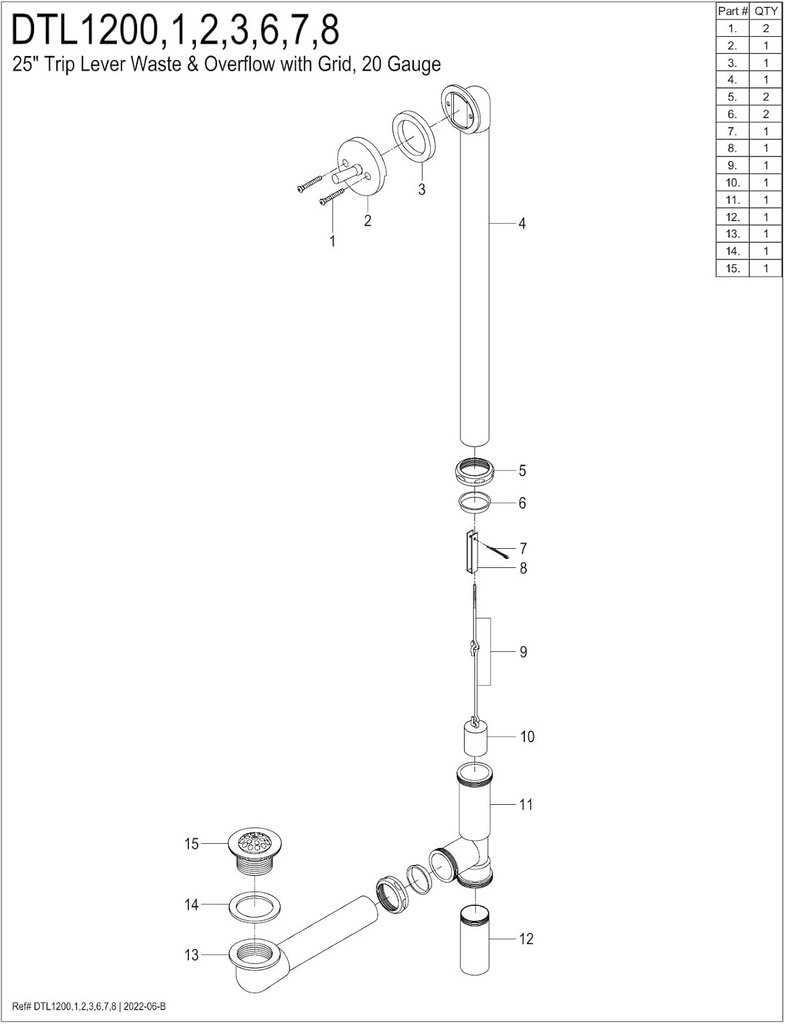 DTL1200,1,2,3,6,7,8
25" Trip Lever Waste & Overflow with Grid, 20 Gauge

| Part # | QTY |
|---|---|
| 1. | 2 |
| 2. | 1 |
| 3. | 1 |
| 4. | 1 |
| 5. | 2 |
| 6. | 2 |
| 7. | 1 |
| 8. | 1 |
| 9. | 1 |
| 10. | 1 |
| 11. | 1 |
| 12. | 1 |
| 13. | 1 |
| 14. | 1 |
| 15. | 1 |

3
2
1
4
5
6
7
8
9
10
11
15
14
13
12

Ref# DTL1200,1,2,3,6,7,8 | 2022-06-B