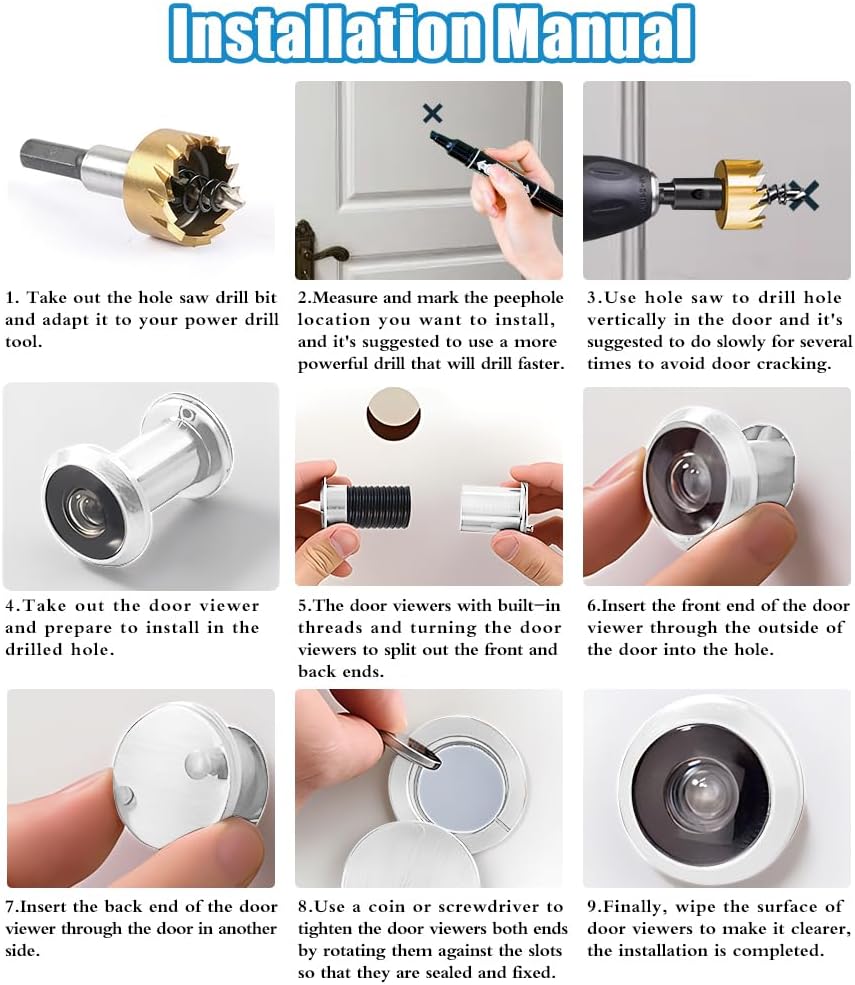 Installation Manual

1. Take out the hole saw drill bit and adapt it to your power drill tool.

2.Measure and mark the peephole location you want to install, and it's suggested to use a more powerful drill that will drill faster.

3.Use hole saw to drill hole vertically in the door and it's suggested to do slowly for several times to avoid door cracking.

4.Take out the door viewer and prepare to install in the drilled hole.

5.The door viewers with built-in threads and turning the door viewers to split out the front and back ends.

6.Insert the front end of the door viewer through the outside of the door into the hole.

7.Insert the back end of the door viewer through the door in another side.

8.Use a coin or screwdriver to tighten the door viewers both ends by rotating them against the slots so that they are sealed and fixed.

9.Finally, wipe the surface of door viewers to make it clearer, the installation is completed.