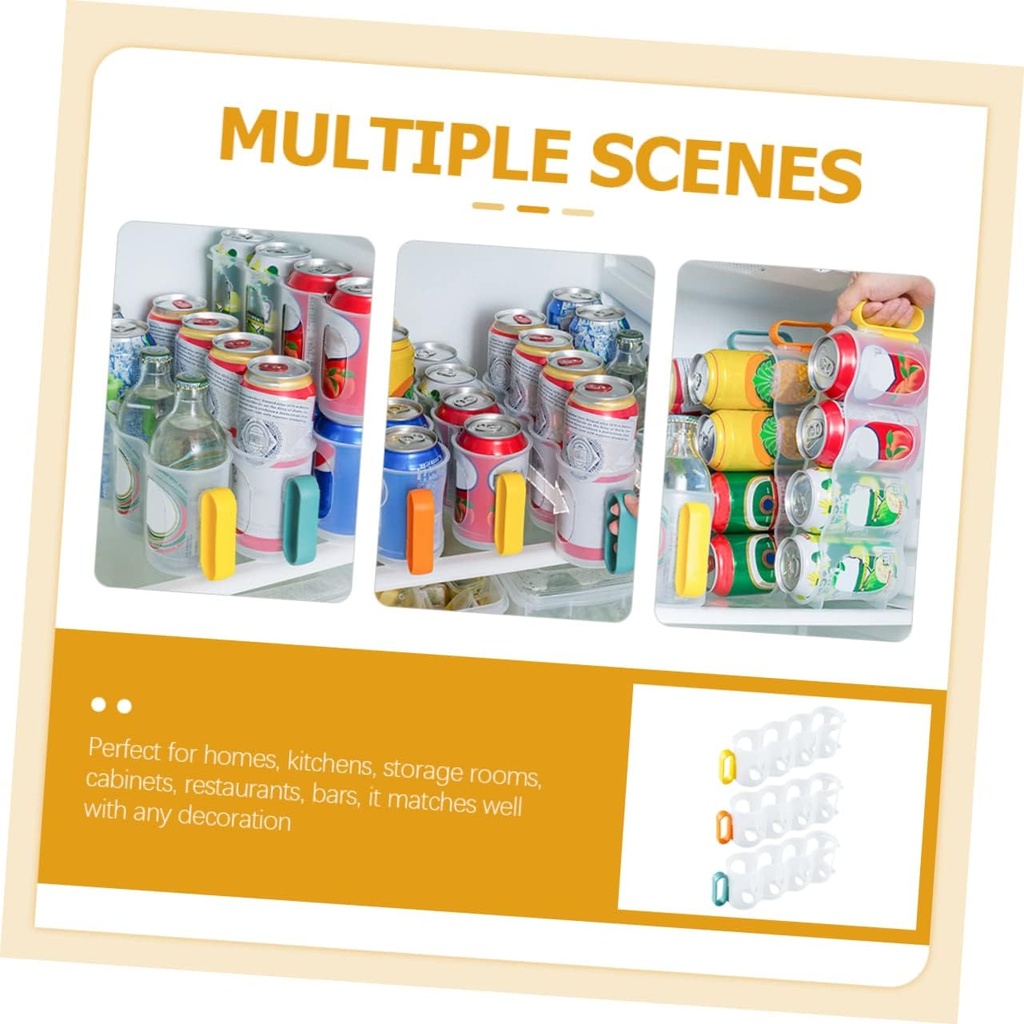 MULTIPLE SCENES

Perfect for homes, kitchens, storage rooms, cabinets, restaurants, bars, it matches well with any decoration