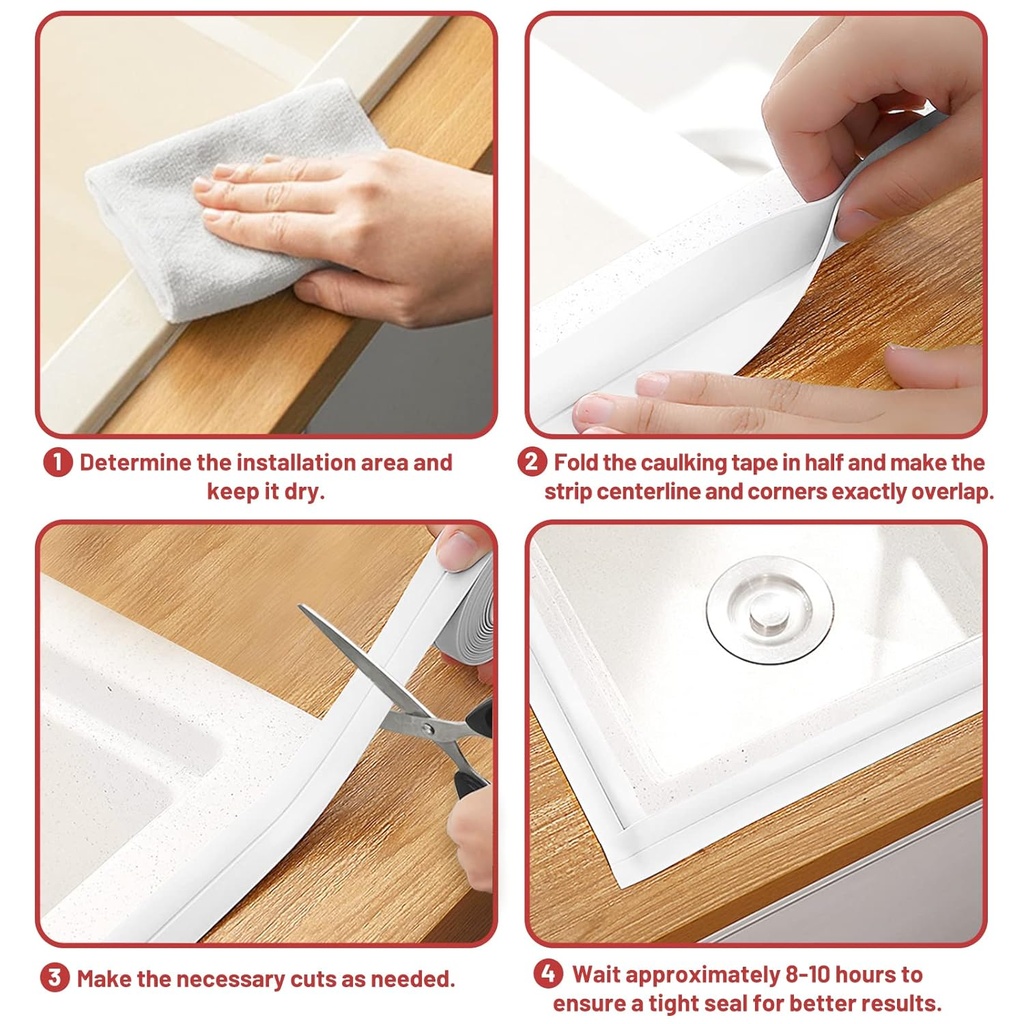 1 Determine the installation area and keep it dry.

2 Fold the caulking tape in half and make the strip centerline and corners exactly overlap.

3 Make the necessary cuts as needed.

4 Wait approximately 8-10 hours to ensure a tight seal for better results.