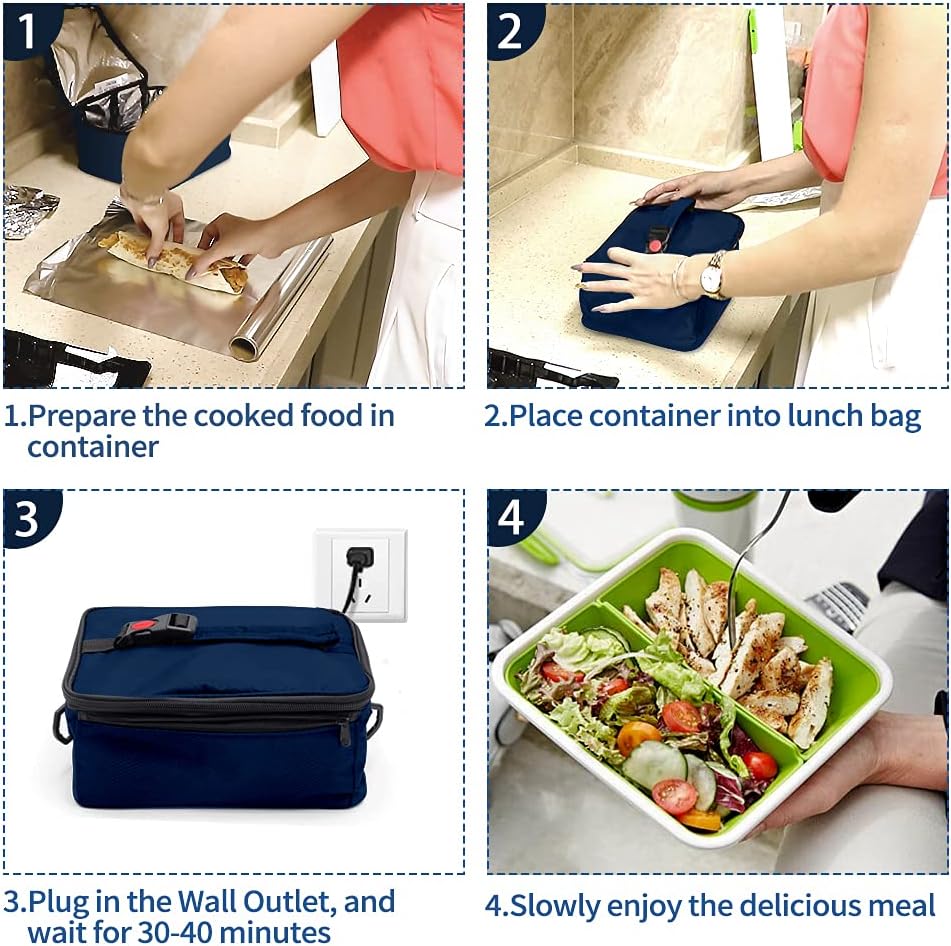 1

1.Prepare the cooked food in container

2

2.Place container into lunch bag

3

3.Plug in the Wall Outlet, and wait for 30-40 minutes

4

4.Slowly enjoy the delicious meal