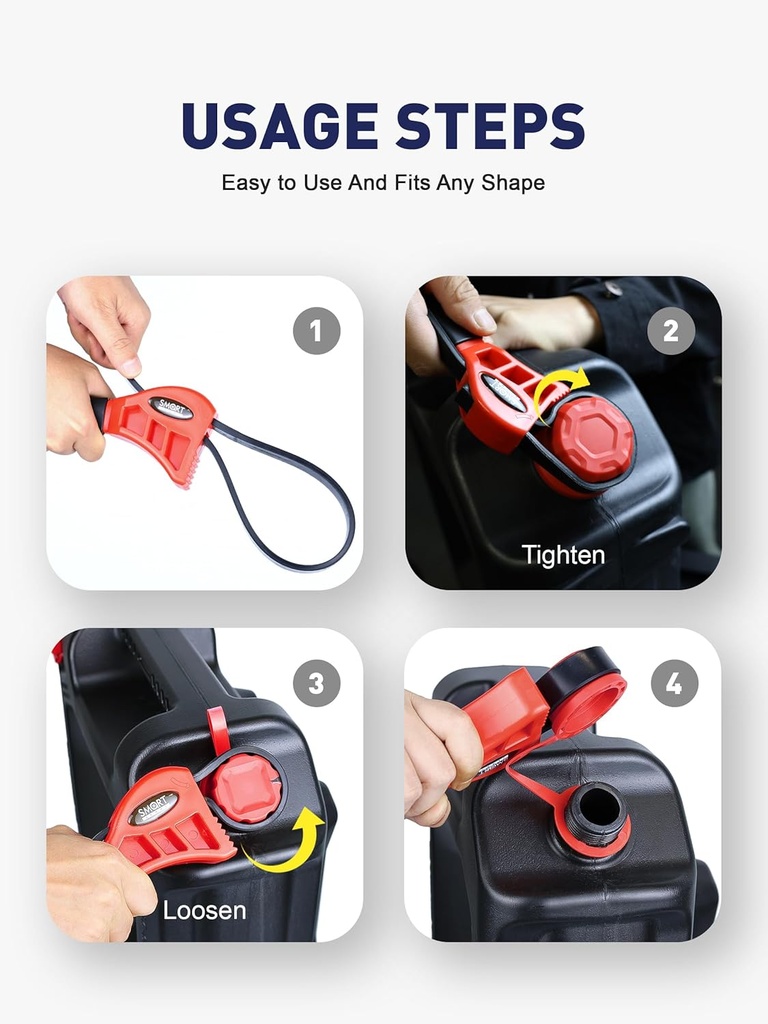 USAGE STEPS

Easy to Use And Fits Any Shape

1

SMORT

2

Tighten

3

SMORT

Loosen

4