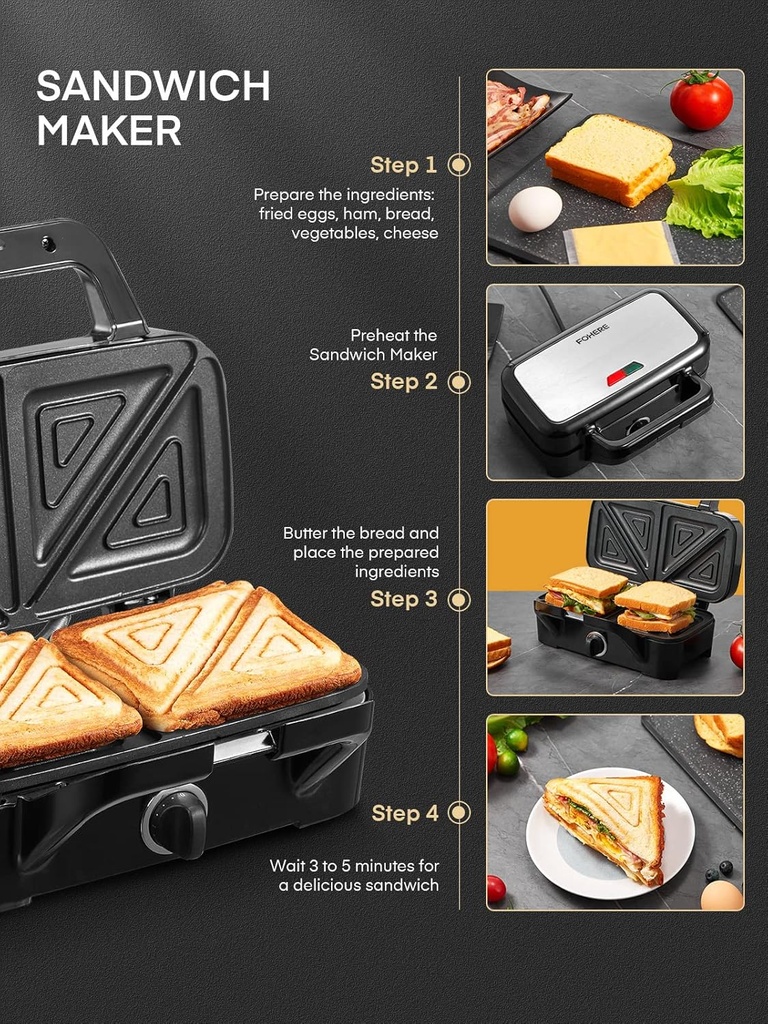 SANDWICH MAKER

Step 1

Prepare the ingredients: fried eggs, ham, bread, vegetables, cheese

Preheat the Sandwich Maker

Step 2

FOHERE

Butter the bread and place the prepared ingredients

Step 3

Step 4

Wait 3 to 5 minutes for a delicious sandwich