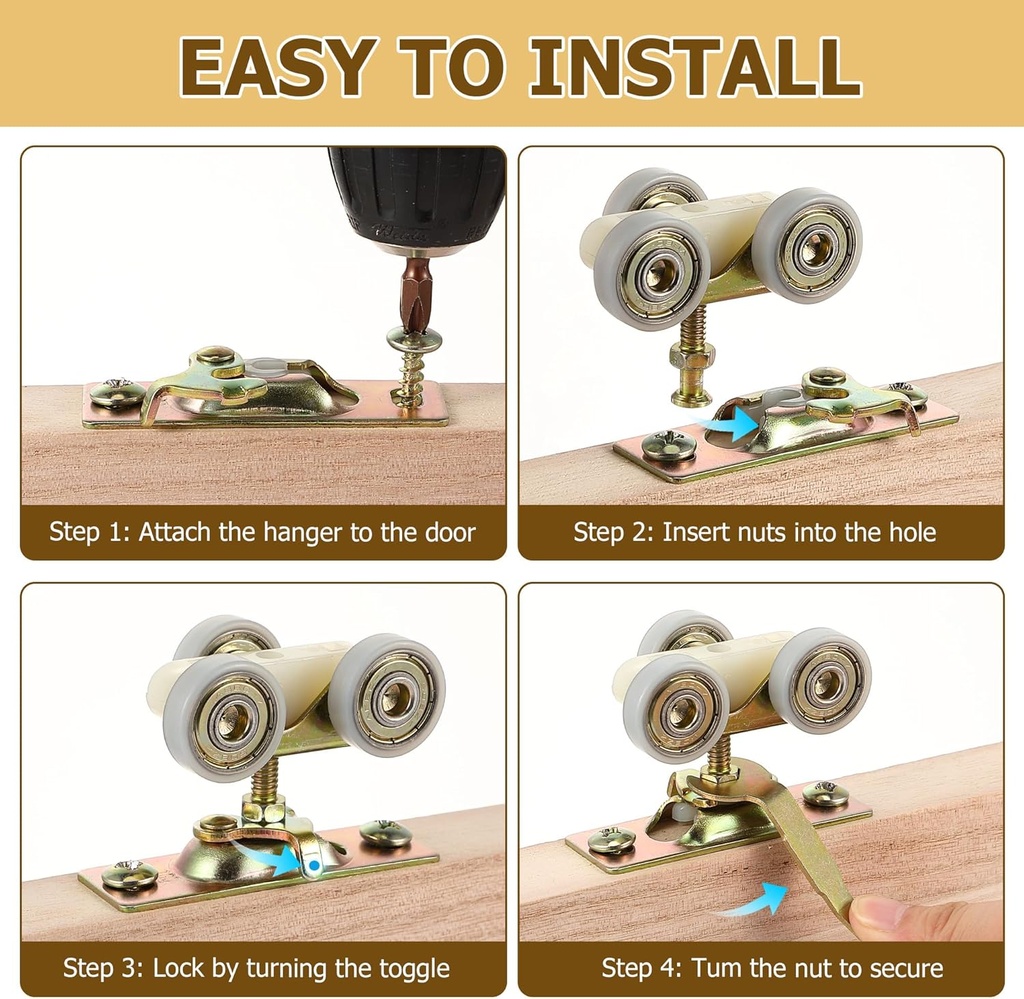 EASY TO INSTALL

Step 1: Attach the hanger to the door

Step 2: Insert nuts into the hole

Step 3: Lock by turning the toggle

Step 4: Tum the nut to secure