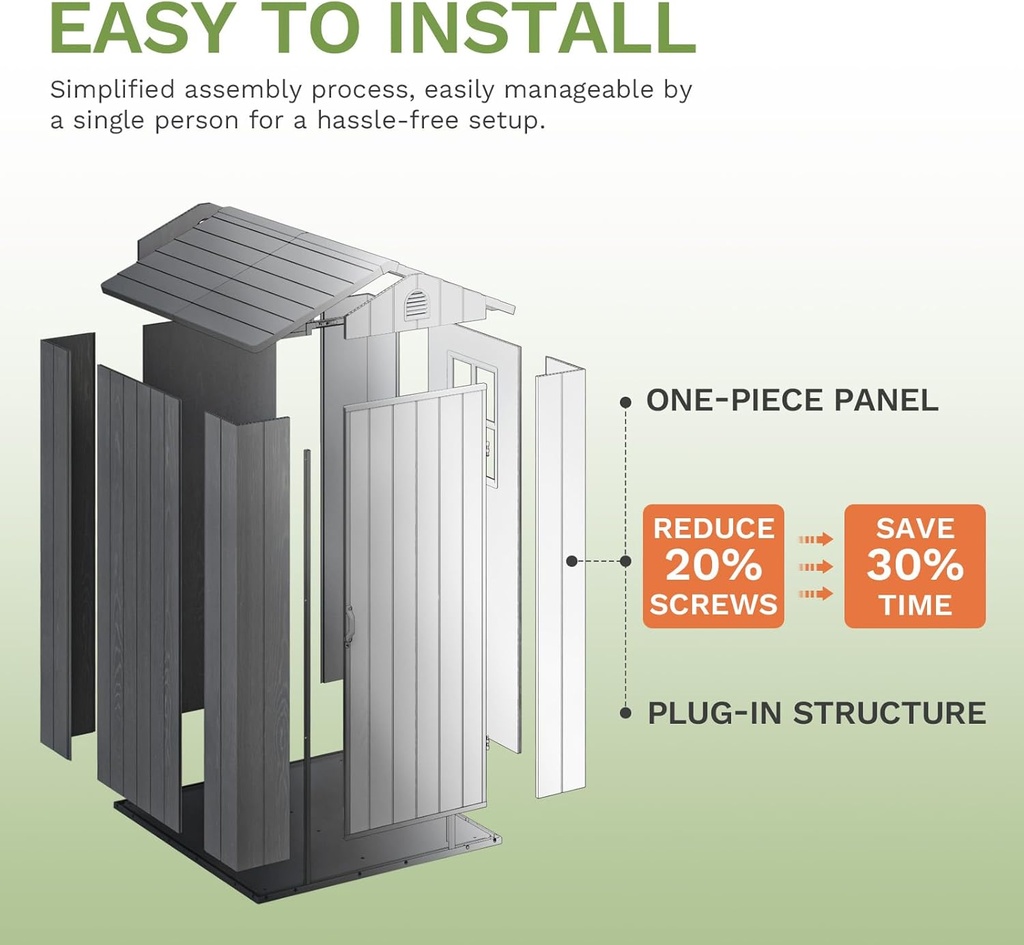 EASY TO INSTALL

Simplified assembly process, easily manageable by a single person for a hassle-free setup.

ONE-PIECE PANEL

REDUCE 20% SCREWS

SAVE 30% TIME

PLUG-IN STRUCTURE