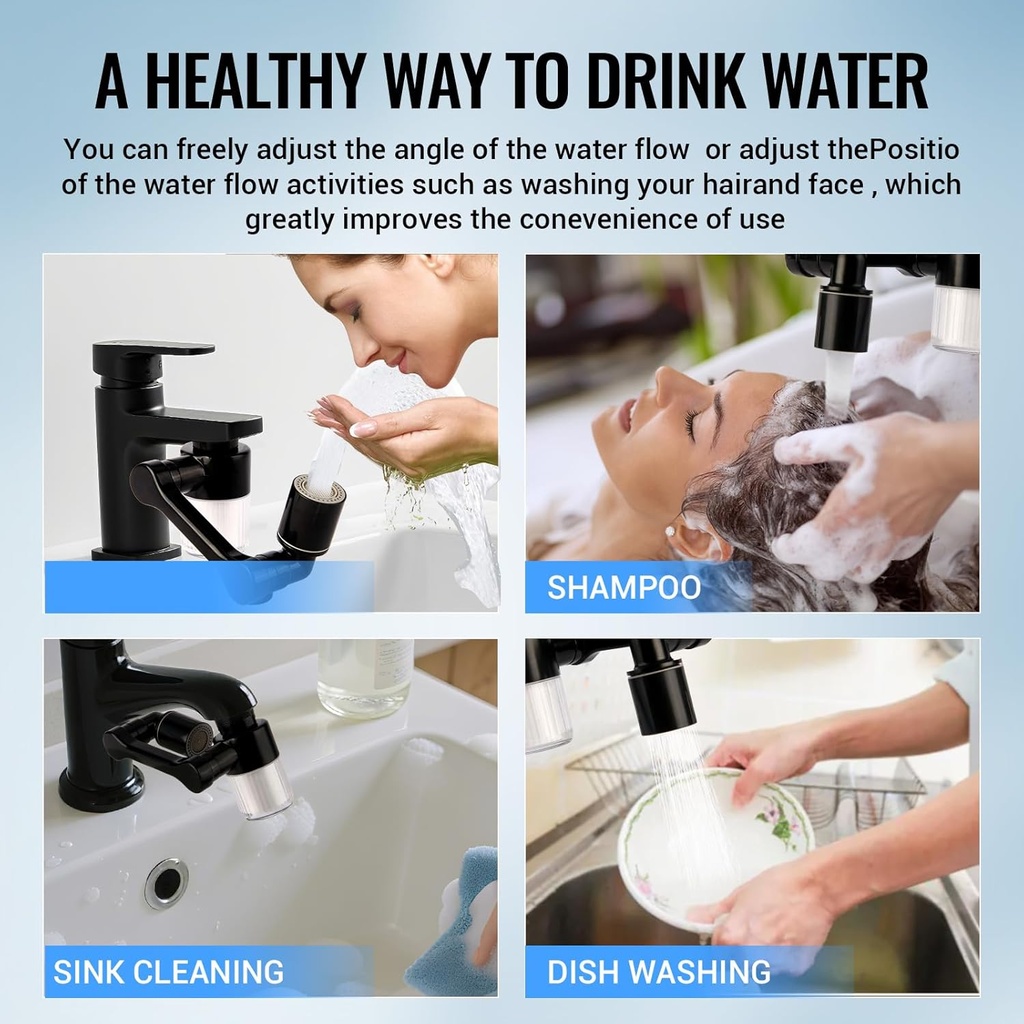 A HEALTHY WAY TO DRINK WATER

You can freely adjust the angle of the water flow or adjust thePositio of the water flow activities such as washing your hairand face , which greatly improves the conevenience of use

SHAMPOO

SINK CLEANING

DISH WASHING