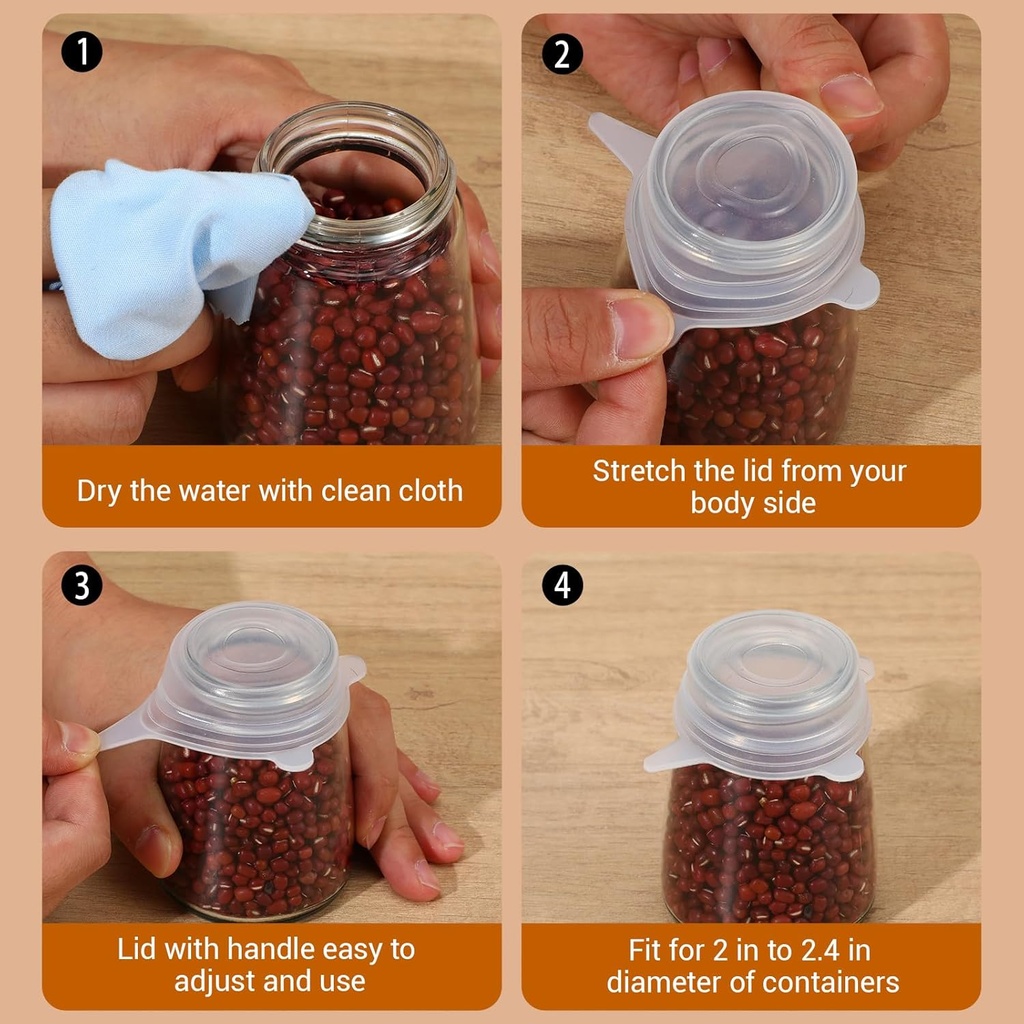 1

Dry the water with clean cloth

2

Stretch the lid from your body side

3

Lid with handle easy to adjust and use

4

Fit for 2 in to 2.4 in diameter of containers