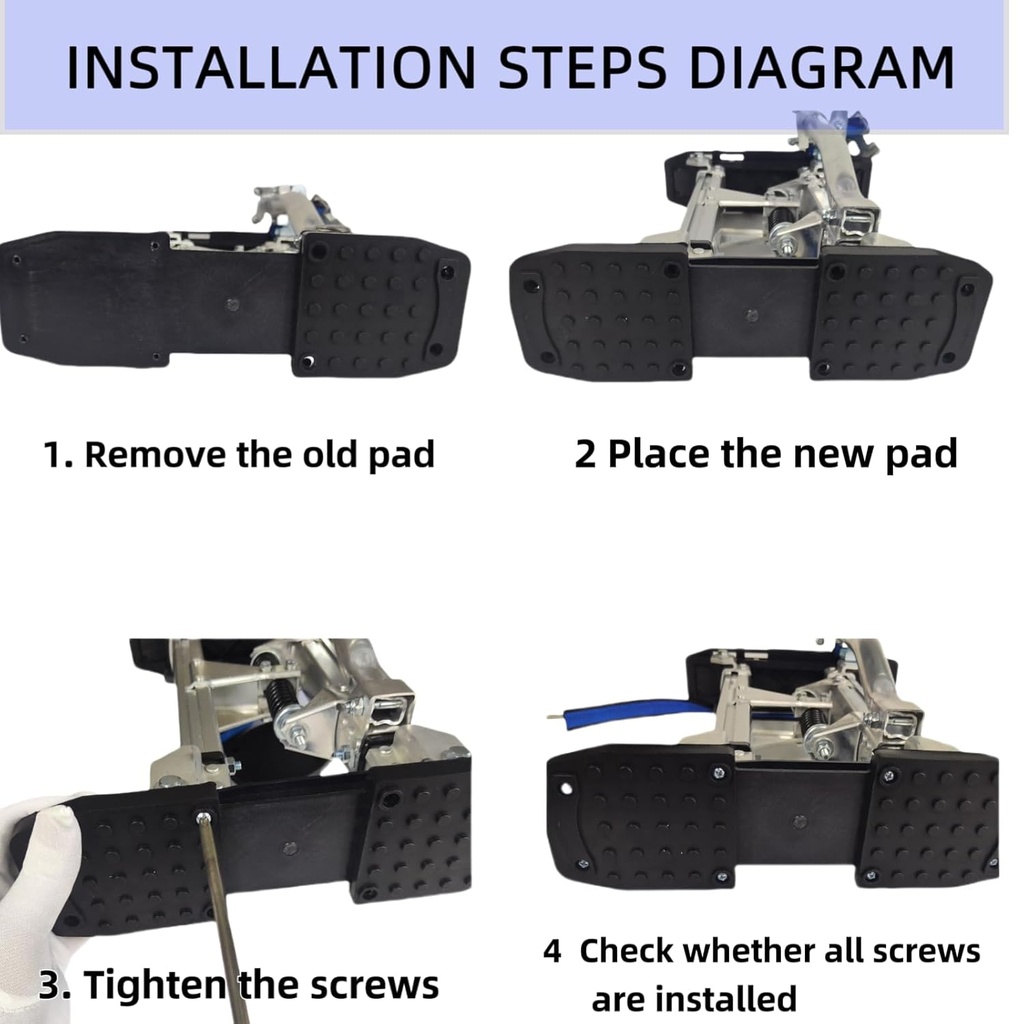 INSTALLATION STEPS DIAGRAM

1. Remove the old pad

2 Place the new pad

3. Tighten the screws

4 Check whether all screws are installed