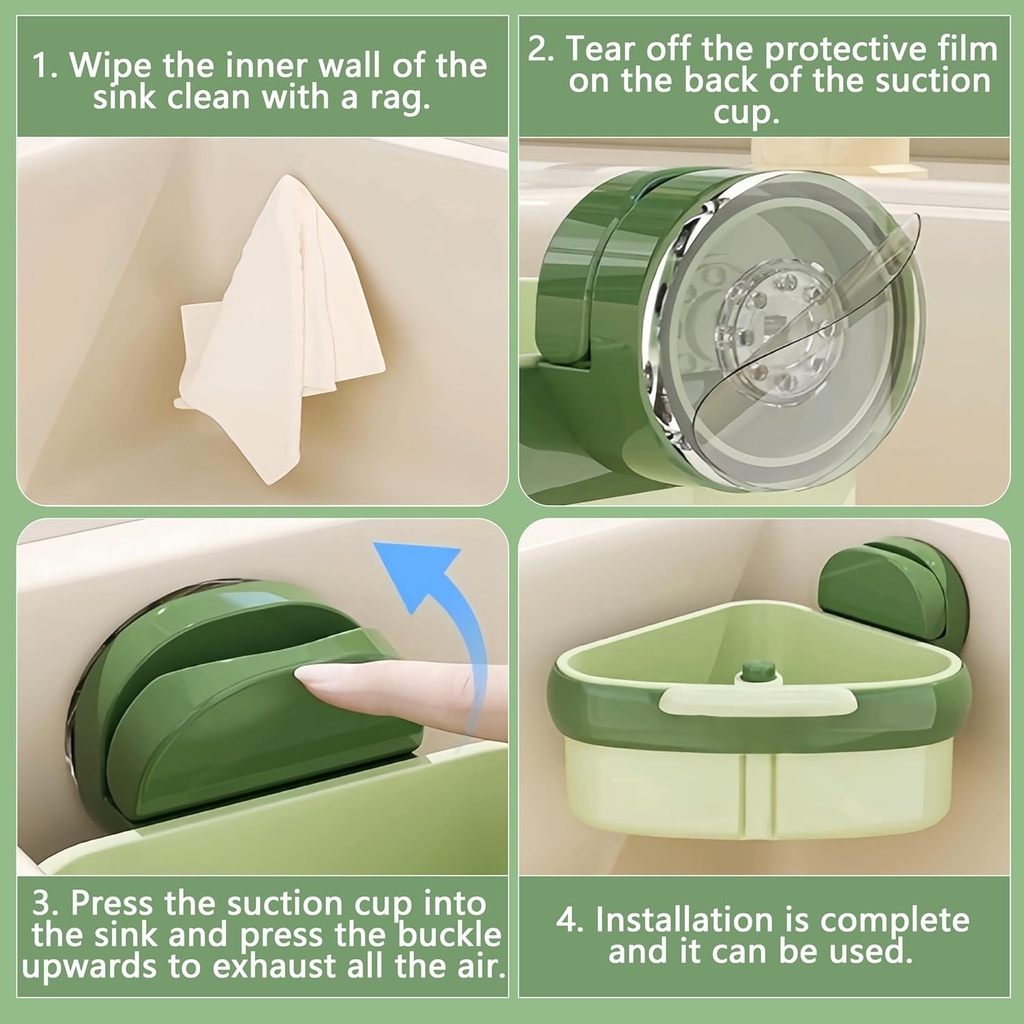 1. Wipe the inner wall of the sink clean with a rag.

2. Tear off the protective film on the back of the suction cup.

3. Press the suction cup into the sink and press the buckle upwards to exhaust all the air.

4. Installation is complete and it can be used.