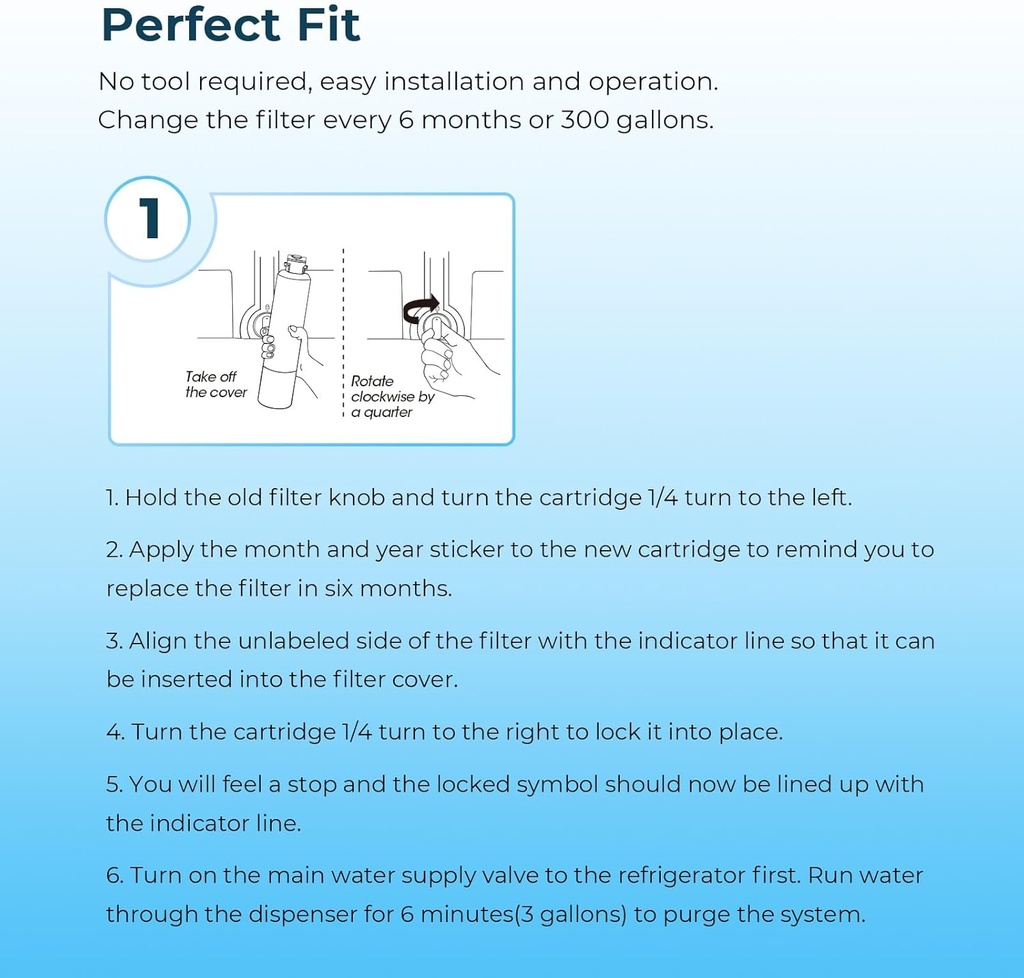 Perfect Fit

No tool required, easy installation and operation.
Change the filter every 6 months or 300 gallons.

1

Take off the cover

Rotate clockwise by a quarter

1. Hold the old filter knob and turn the cartridge 1/4 turn to the left.

2. Apply the month and year sticker to the new cartridge to remind you to replace the filter in six months.

3. Align the unlabeled side of the filter with the indicator line so that it can be inserted into the filter cover.

4. Turn the cartridge 1/4 turn to the right to lock it into place.

5. You will feel a stop and the locked symbol should now be lined up with the indicator line.

6. Turn on the main water supply valve to the refrigerator first. Run water through the dispenser for 6 minutes(3 gallons) to purge the system.