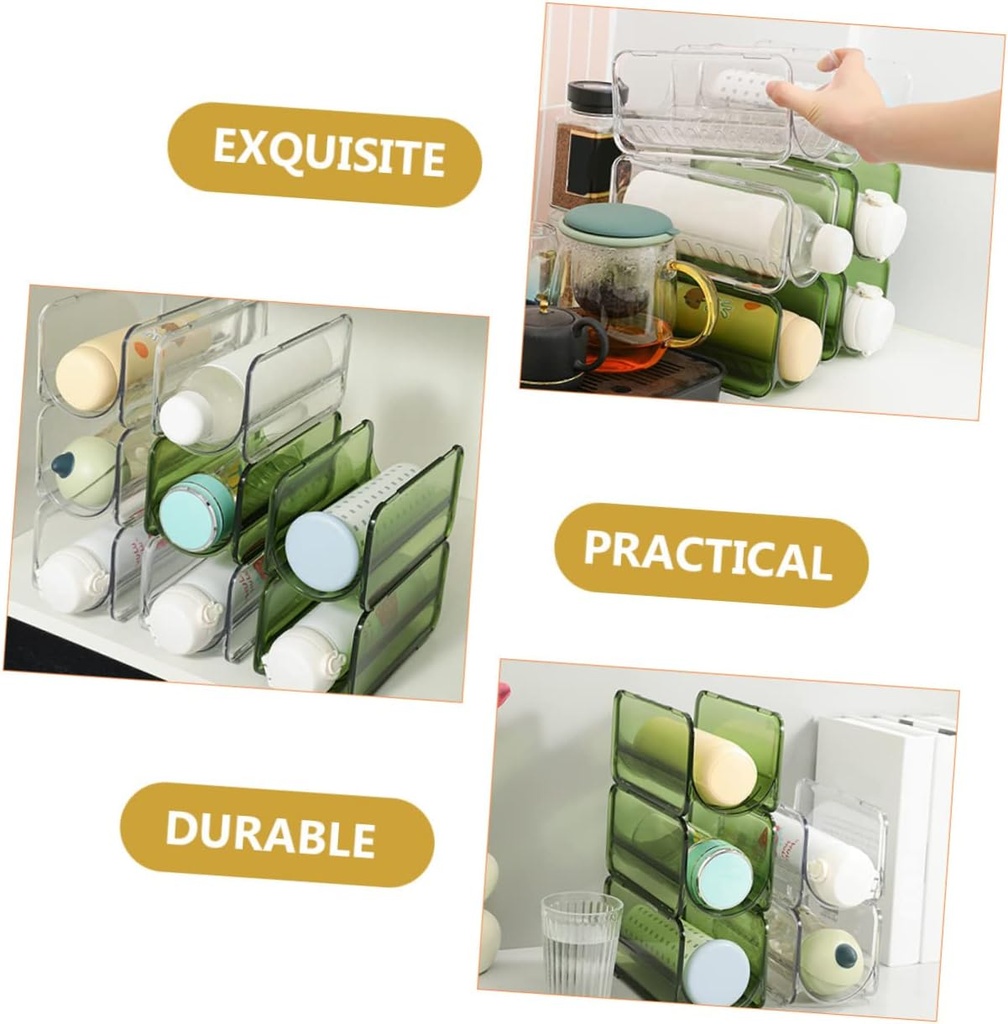 EXQUISITE

PRACTICAL

DURABLE