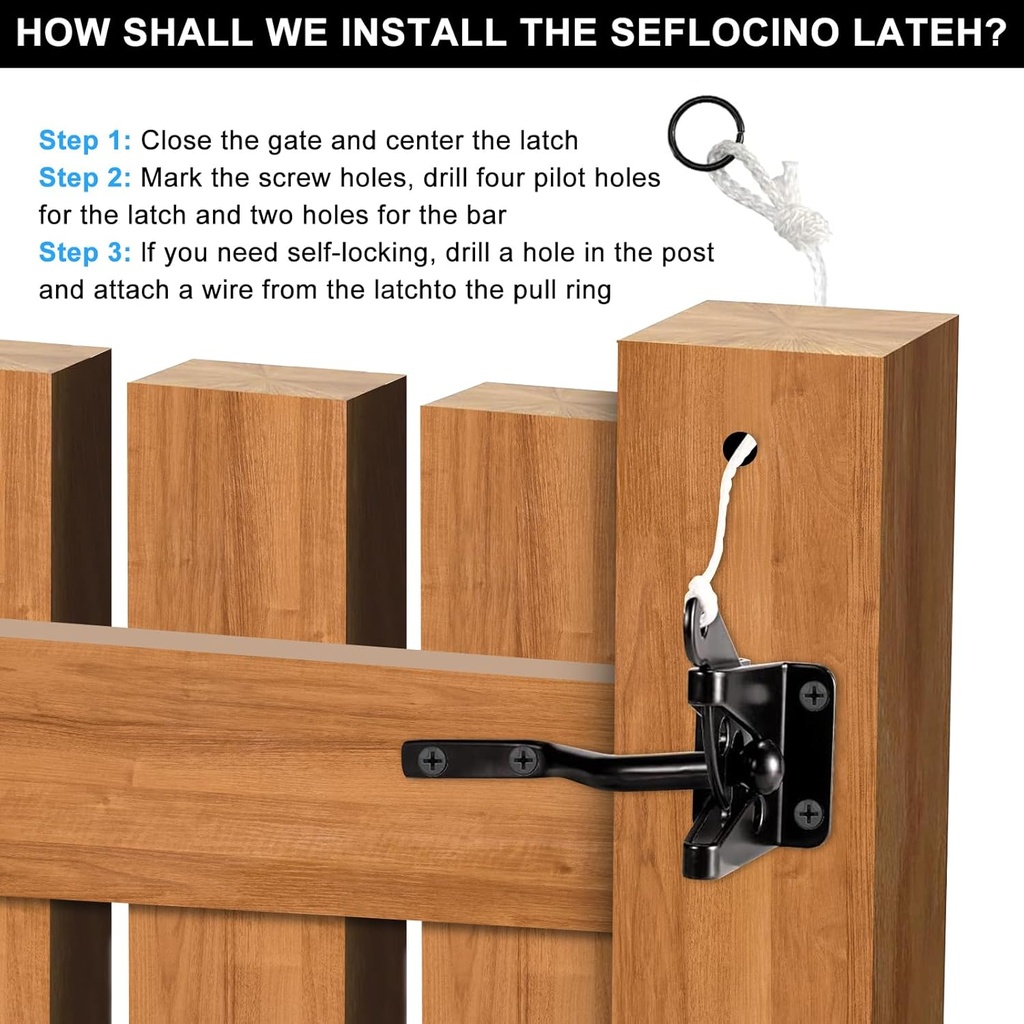 HOW SHALL WE INSTALL THE SEFLOCINO LATEH?

Step 1: Close the gate and center the latch
Step 2: Mark the screw holes, drill four pilot holes for the latch and two holes for the bar
Step 3: If you need self-locking, drill a hole in the post and attach a wire from the latchto the pull ring