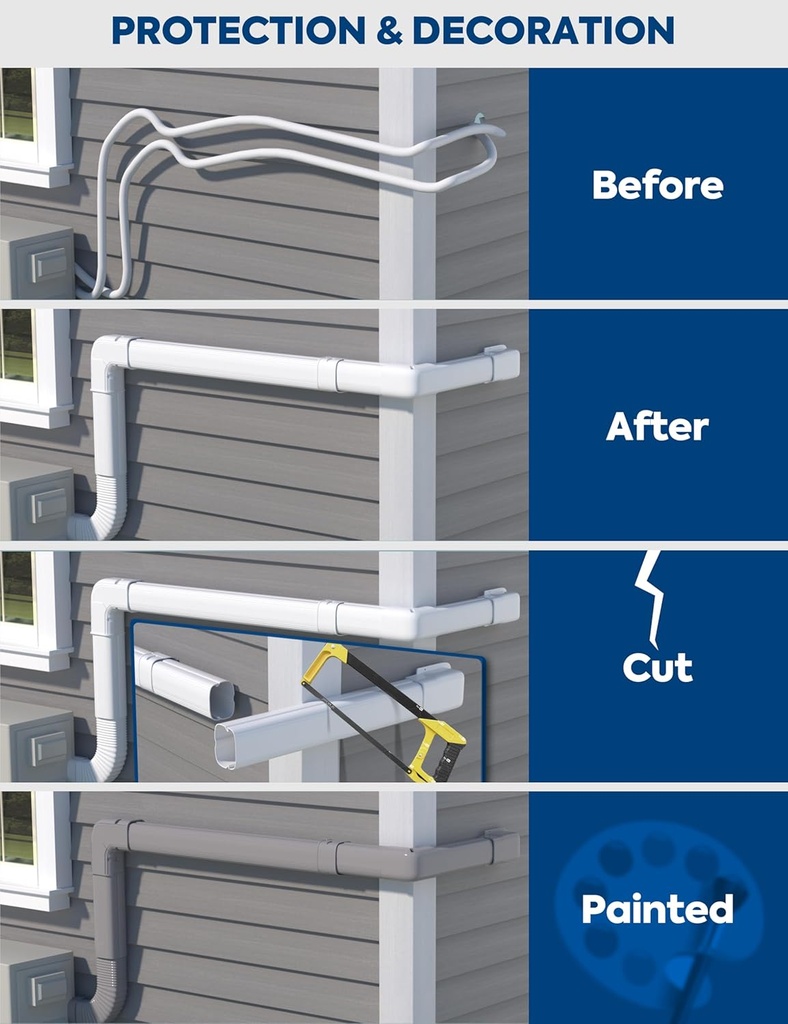 PROTECTION & DECORATION

Before

After

Cut

Painted