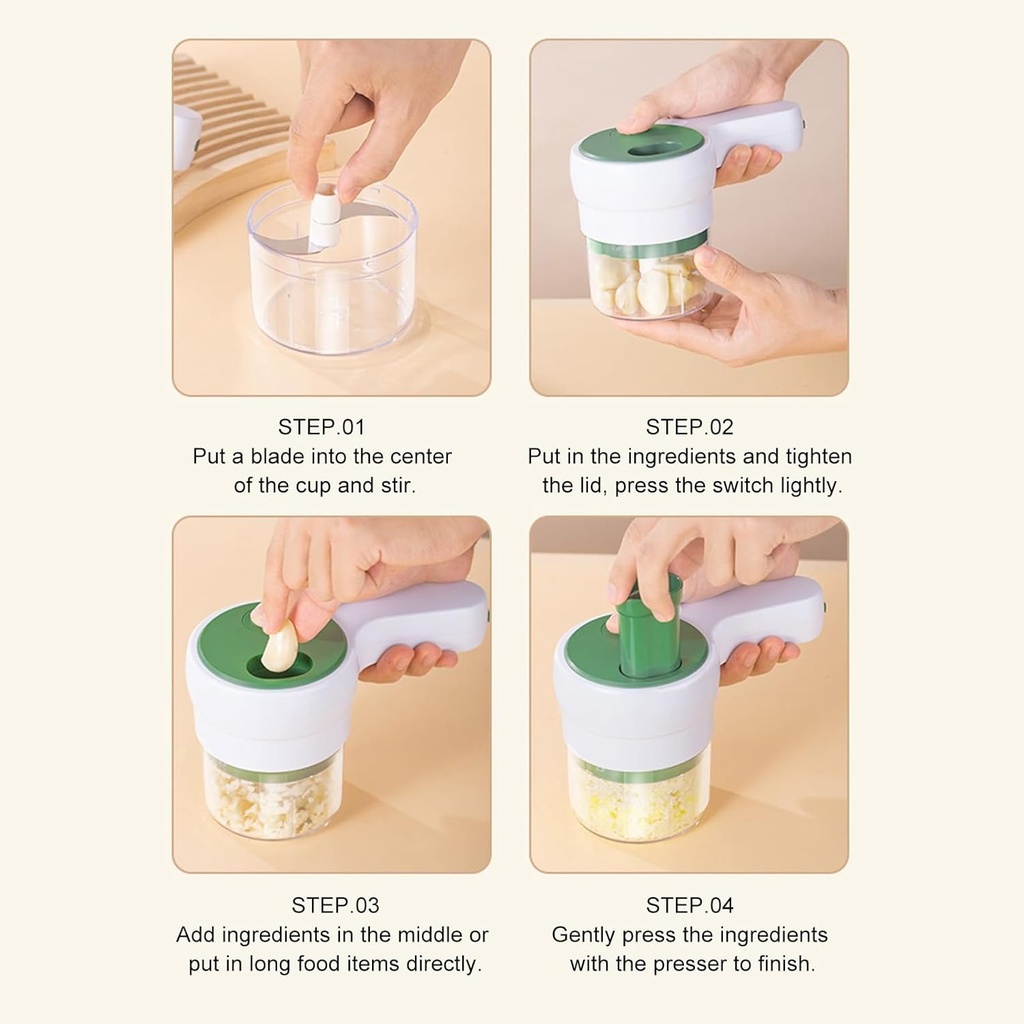 STEP.01
Put a blade into the center of the cup and stir.

STEP.02
Put in the ingredients and tighten the lid, press the switch lightly.

STEP.03
Add ingredients in the middle or put in long food items directly.

STEP.04
Gently press the ingredients with the presser to finish.