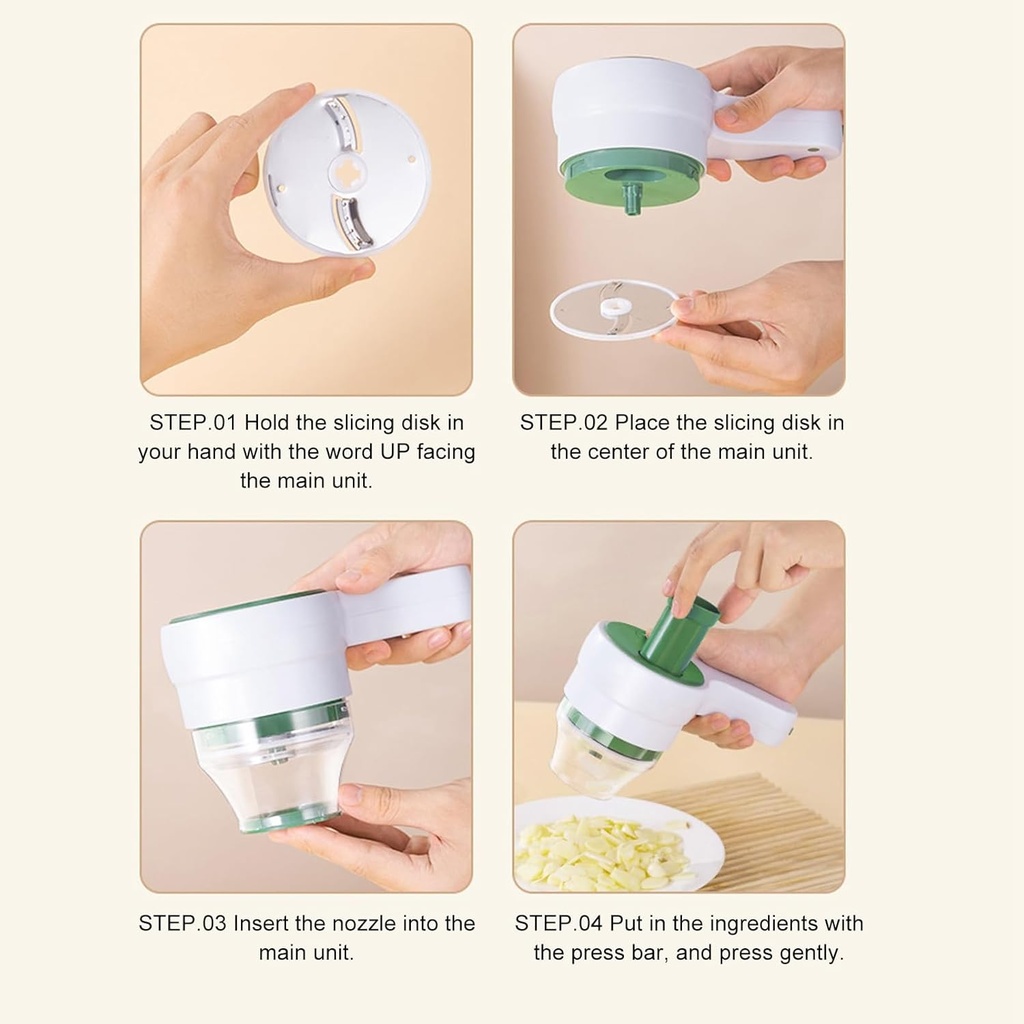 STEP.01 Hold the slicing disk in your hand with the word UP facing the main unit.

STEP.02 Place the slicing disk in the center of the main unit.

STEP.03 Insert the nozzle into the main unit.

STEP.04 Put in the ingredients with the press bar, and press gently.