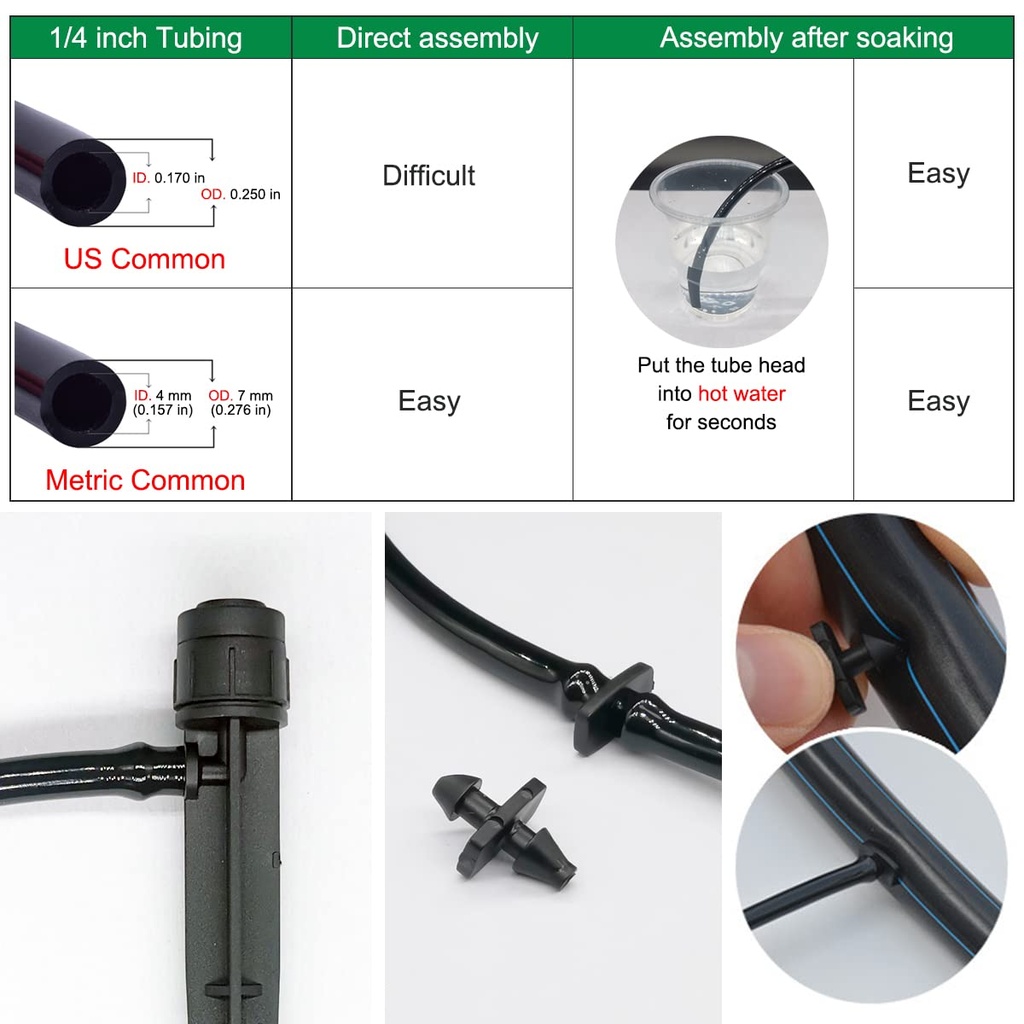 | 1/4 inch Tubing | Direct assembly | Assembly after soaking | |
|---|---|---|---|
| ID. 0.170 in OD. 0.250 in US Common | Difficult | Put the tube head into hot water for seconds | Easy |
| ID. 4 mm (0.157 in) OD. 7 mm (0.276 in) Metric Common | Easy | | Easy |