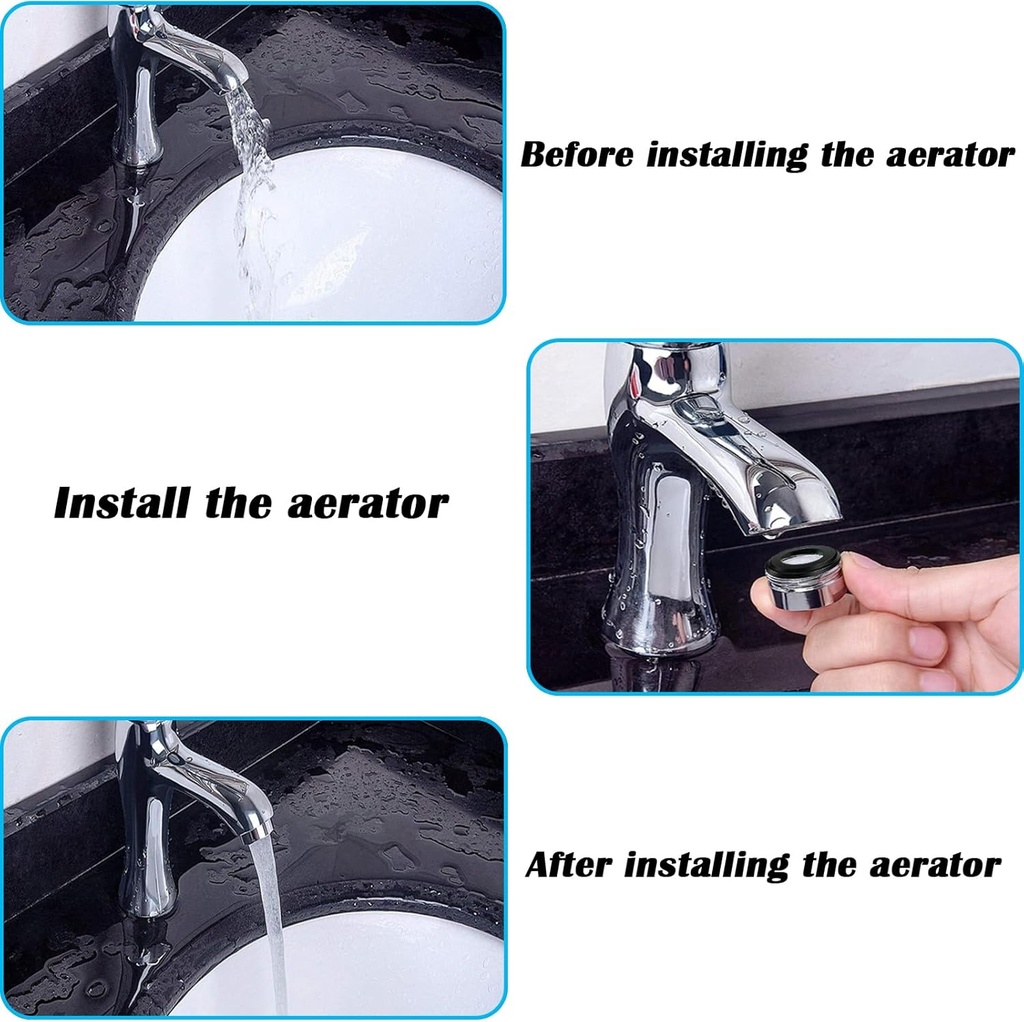 Before installing the aerator

Install the aerator

After installing the aerator