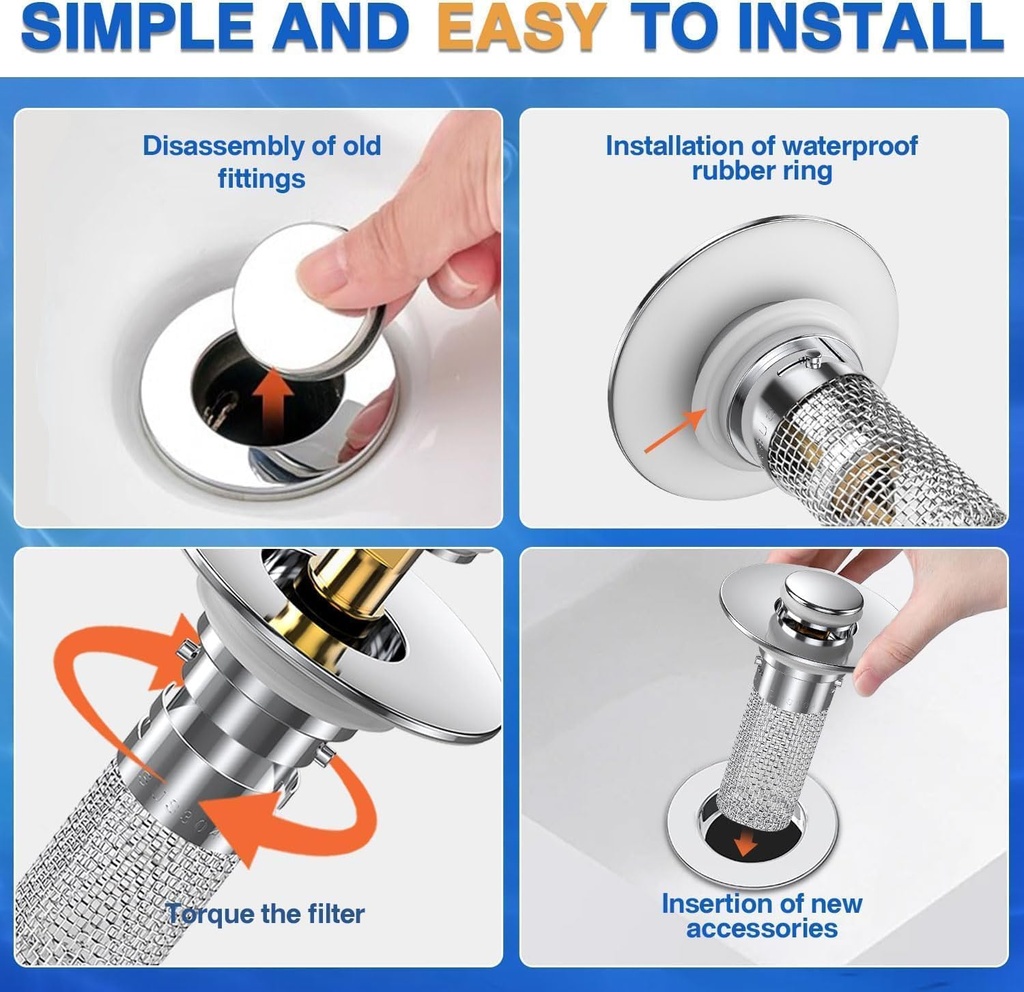 SIMPLE AND EASY TO INSTALL

Disassembly of old fittings

Installation of waterproof rubber ring

Torque the filter

Insertion of new accessories