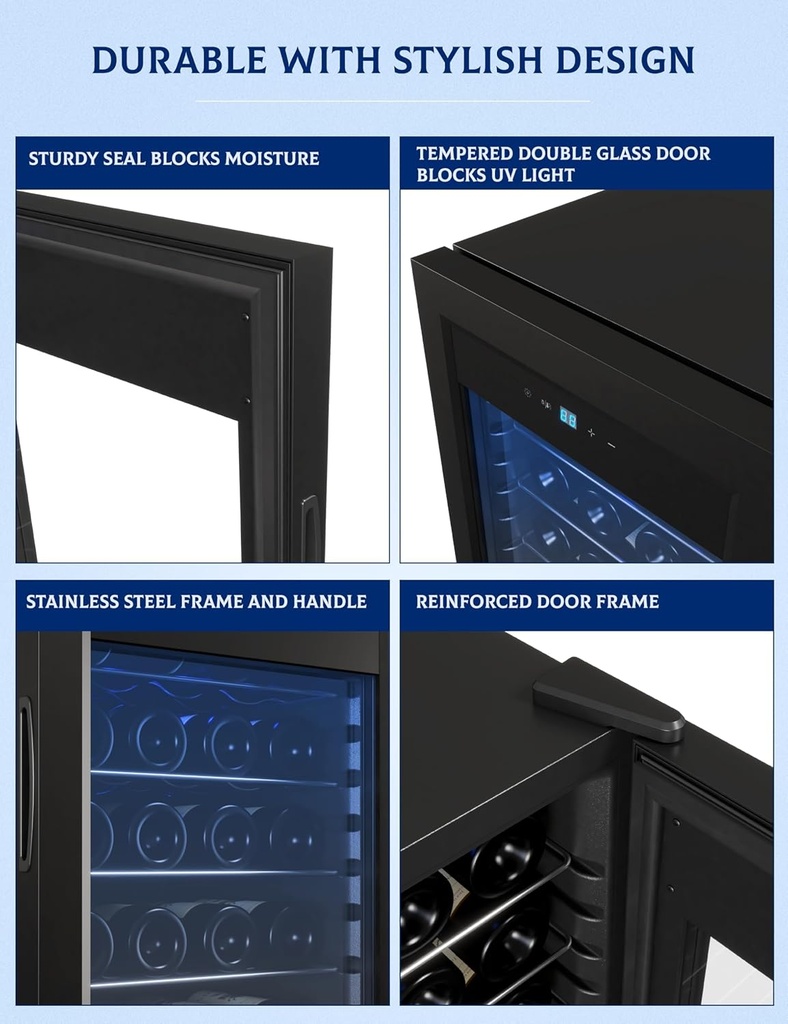 DURABLE WITH STYLISH DESIGN

STURDY SEAL BLOCKS MOISTURE

TEMPERED DOUBLE GLASS DOOR BLOCKS UV LIGHT

STAINLESS STEEL FRAME AND HANDLE

REINFORCED DOOR FRAME