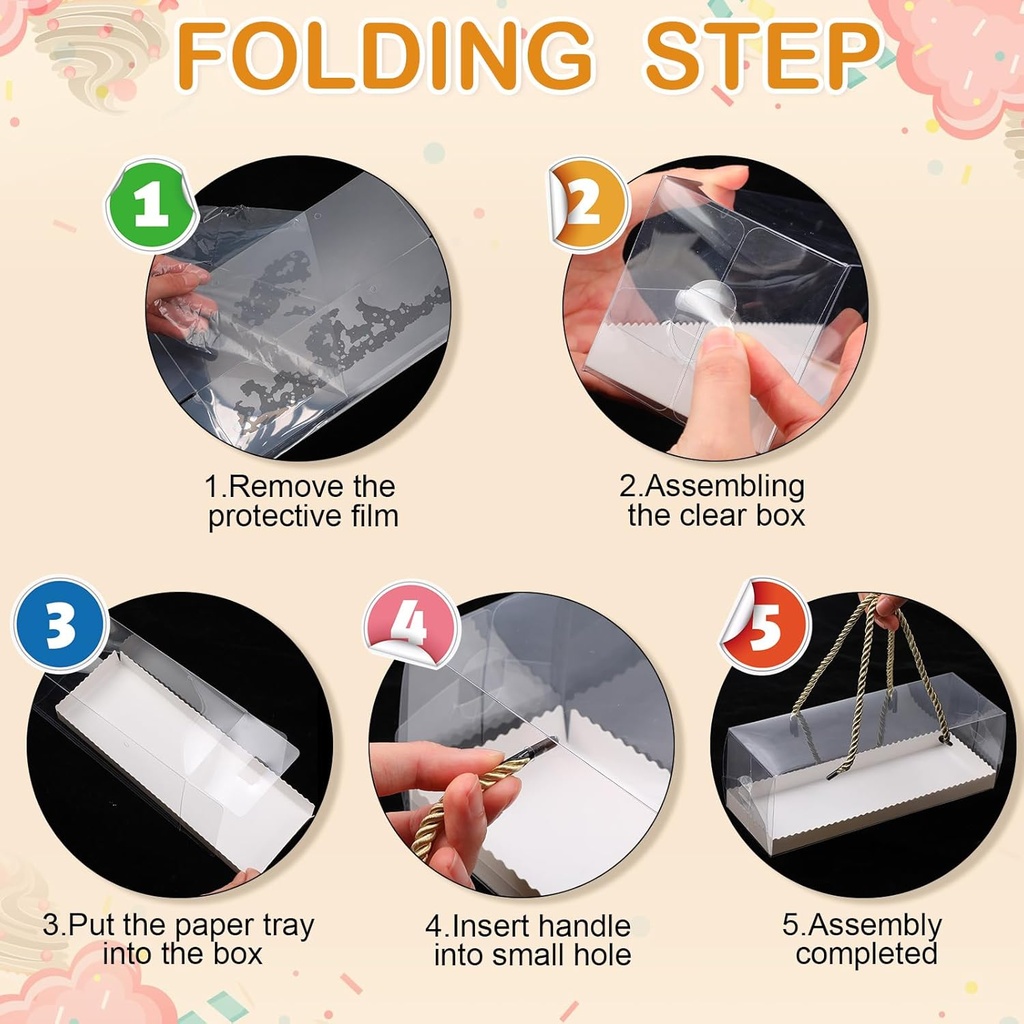 FOLDING STEP

1

1.Remove the protective film

2

2.Assembling the clear box

3

3.Put the paper tray into the box

4

4.Insert handle into small hole

5

5.Assembly completed