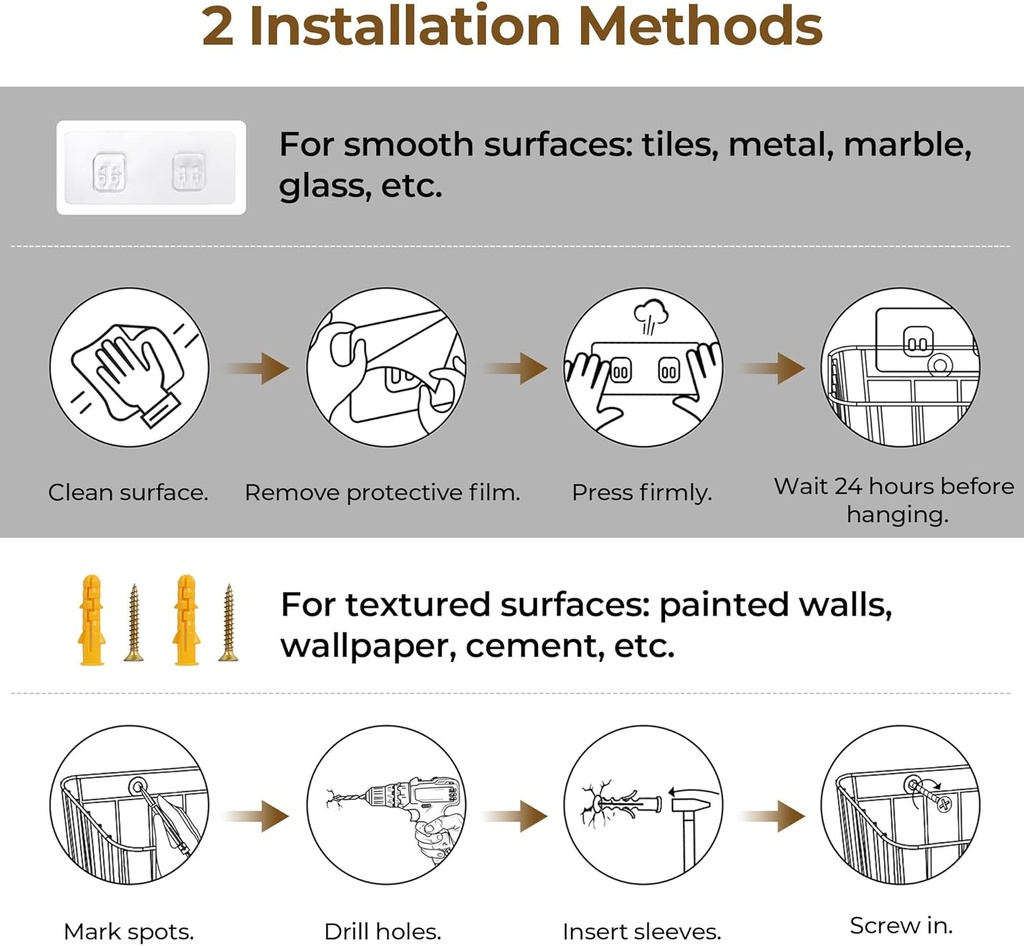 2 Installation Methods

For smooth surfaces: tiles, metal, marble, glass, etc.

Clean surface.

Remove protective film.

Press firmly.

Wait 24 hours before hanging.

For textured surfaces: painted walls, wallpaper, cement, etc.

Mark spots.

Drill holes.

Insert sleeves.

Screw in.