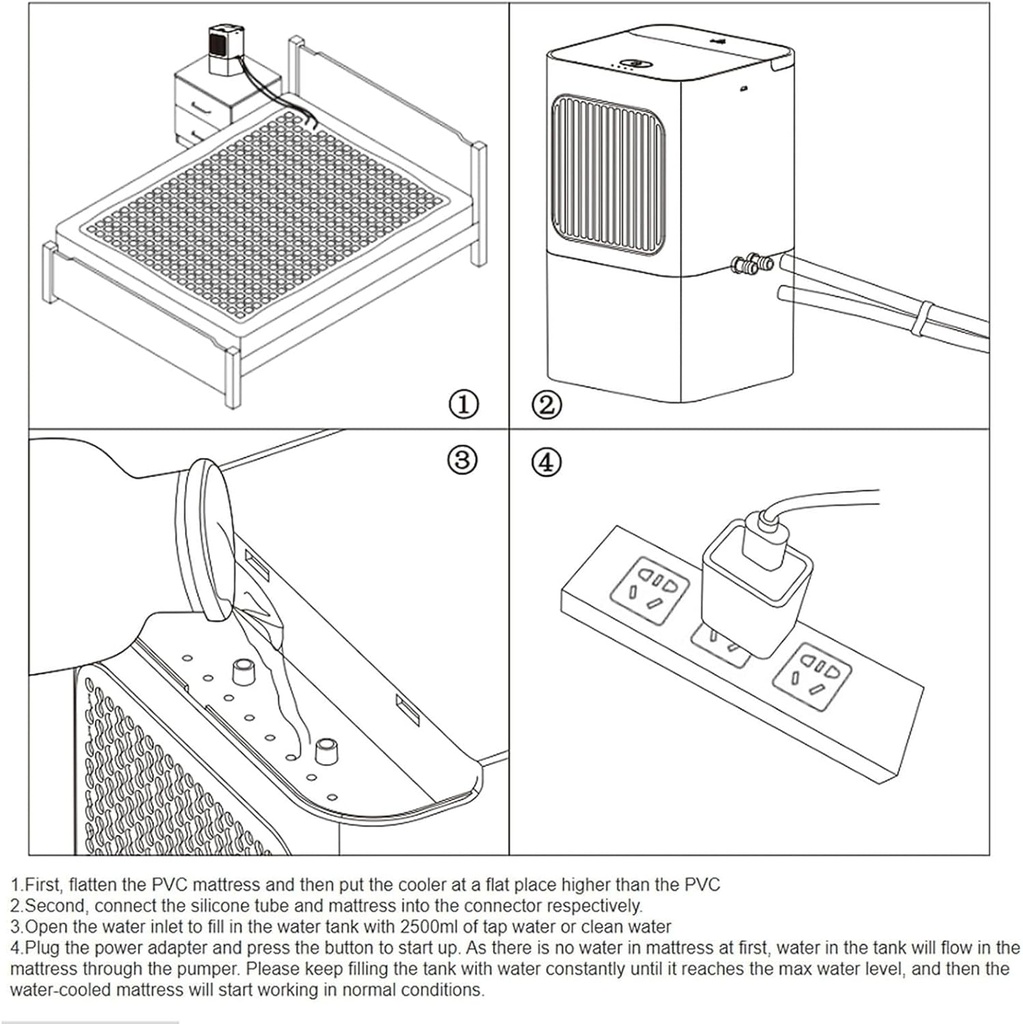 ①

②

③

④

1.First, flatten the PVC mattress and then put the cooler at a flat place higher than the PVC
2.Second, connect the silicone tube and mattress into the connector respectively.
3.Open the water inlet to fill in the water tank with 2500ml of tap water or clean water
4.Plug the power adapter and press the button to start up. As there is no water in mattress at first, water in the tank will flow in the mattress through the pumper. Please keep filling the tank with water constantly until it reaches the max water level, and then the water-cooled mattress will start working in normal conditions.