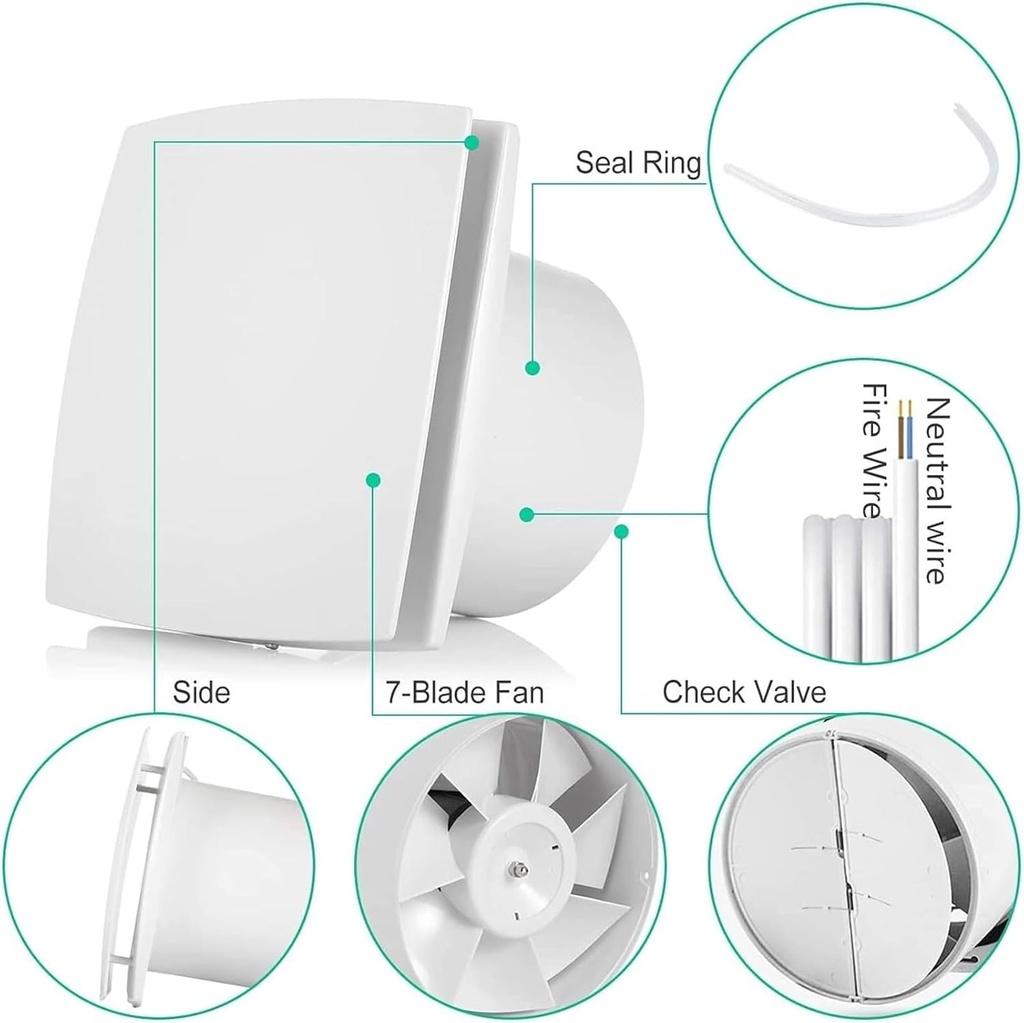 Seal Ring

Neutral wire
Fire Wire

Side

7-Blade Fan

Check Valve