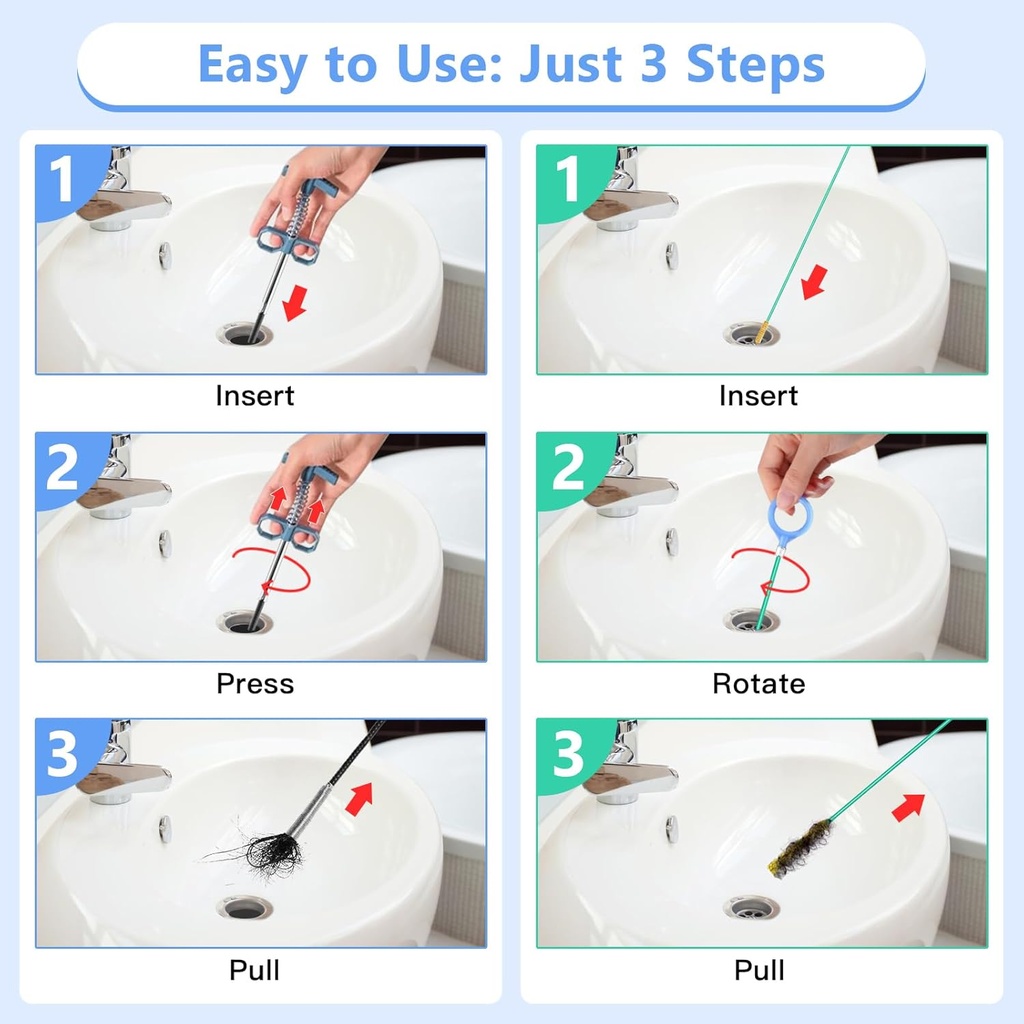 Easy to Use: Just 3 Steps

1

Insert

2

Press

3

Pull

1

Insert

2

Rotate

3

Pull