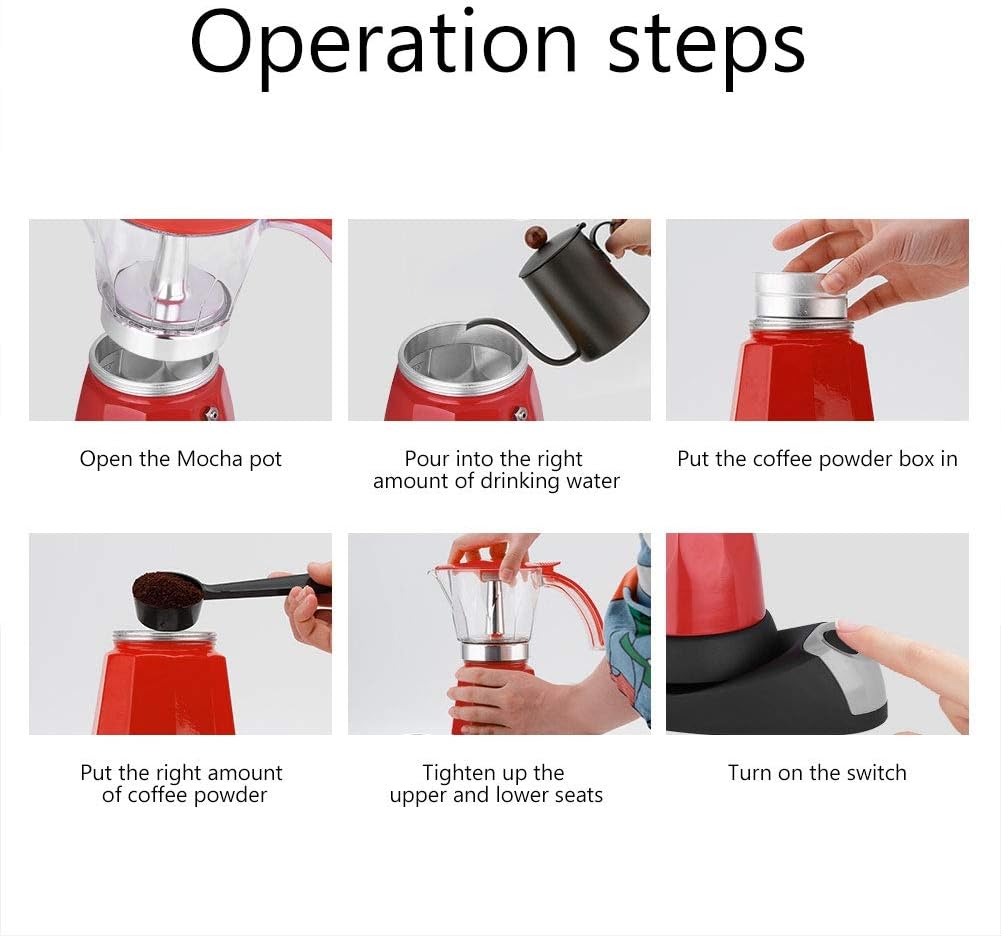 Operation steps

Open the Mocha pot

Pour into the right amount of drinking water

Put the coffee powder box in

Put the right amount of coffee powder

Tighten up the upper and lower seats

Turn on the switch