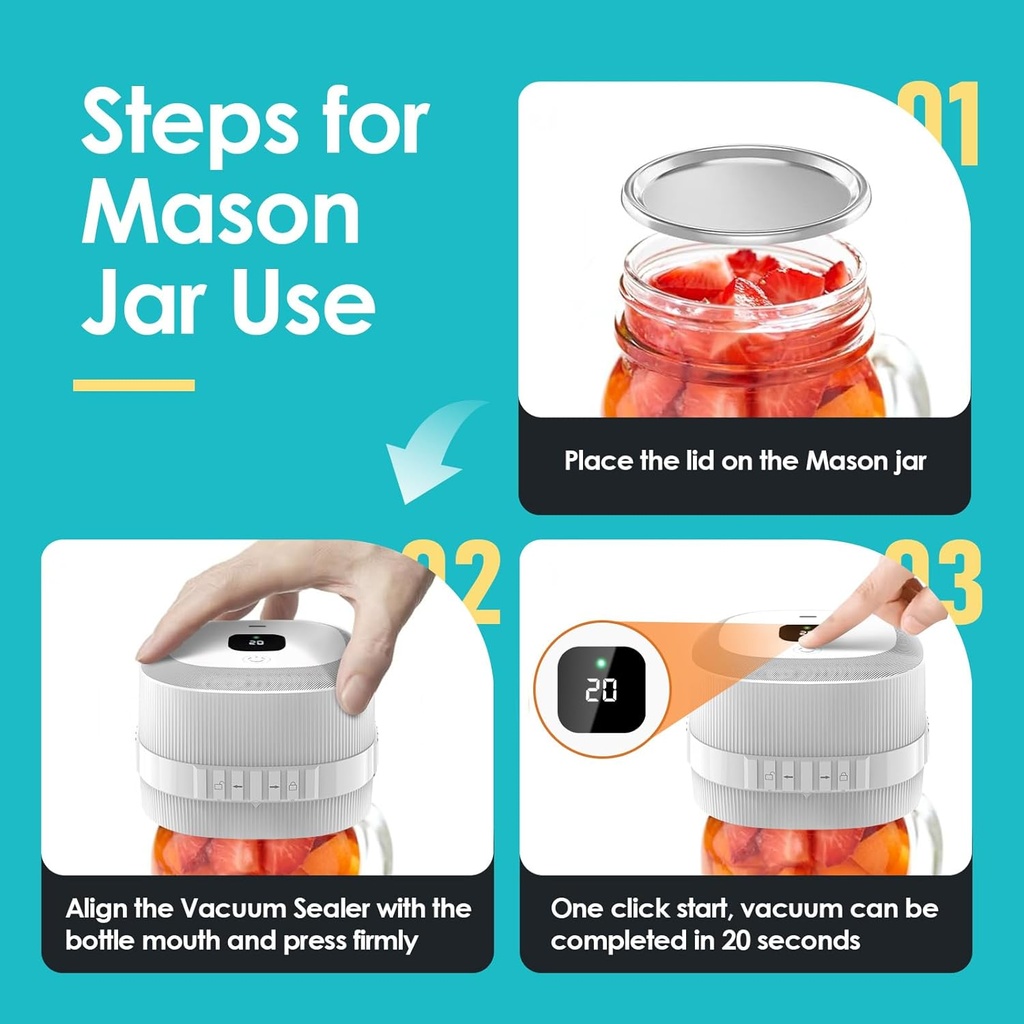 Steps for Mason Jar Use

01

Place the lid on the Mason jar

02

Align the Vacuum Sealer with the bottle mouth and press firmly

03

20

One click start, vacuum can be completed in 20 seconds