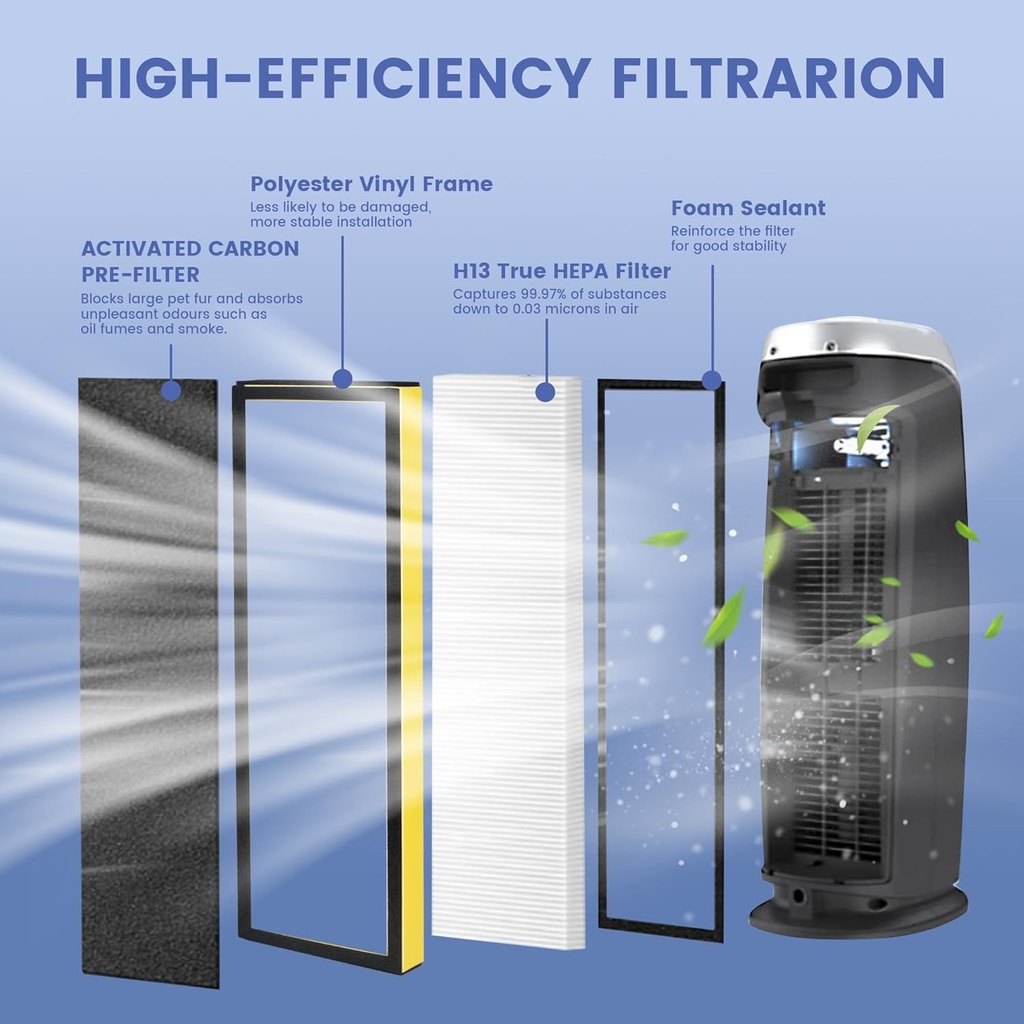 HIGH-EFFICIENCY FILTRARION

ACTIVATED CARBON PRE-FILTER
Blocks large pet fur and absorbs unpleasant odours such as oil fumes and smoke.

Polyester Vinyl Frame
Less likely to be damaged, more stable installation

H13 True HEPA Filter
Captures 99.97% of substances down to 0.03 microns in air

Foam Sealant
Reinforce the filter for good stability