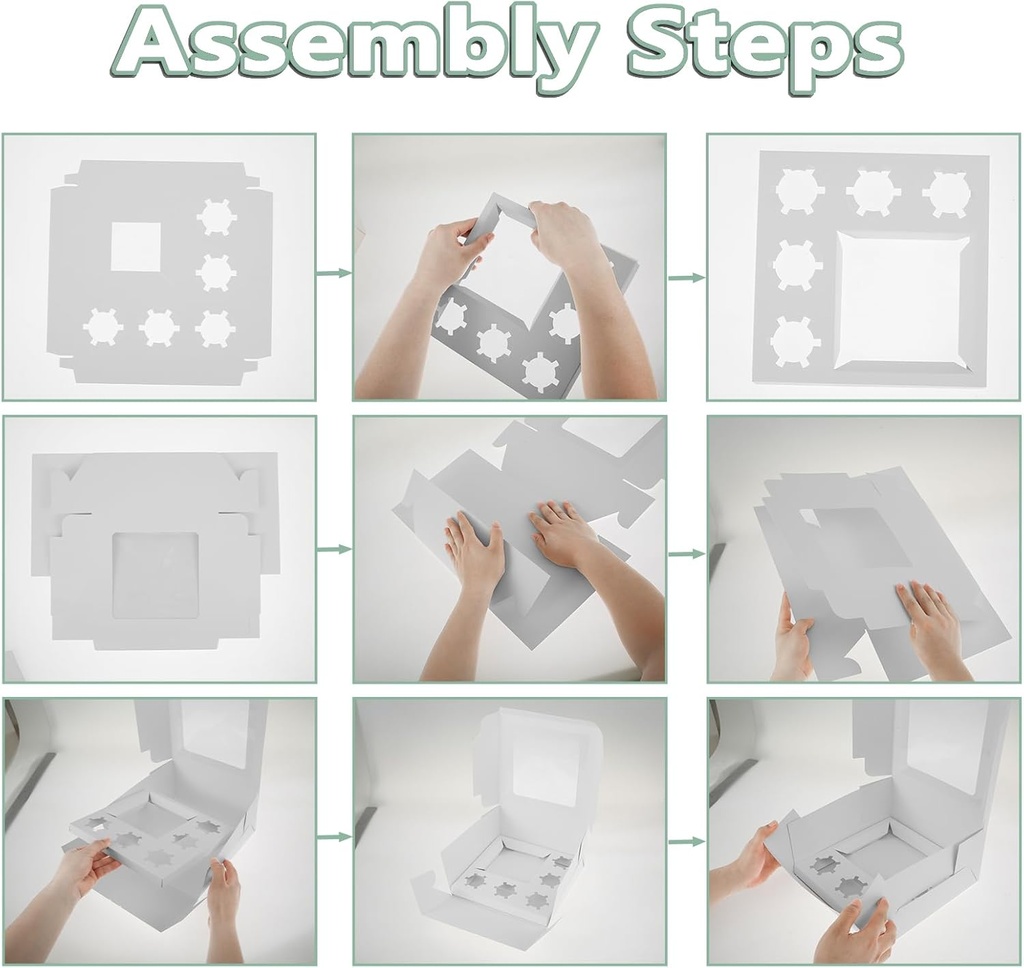 Assembly Steps