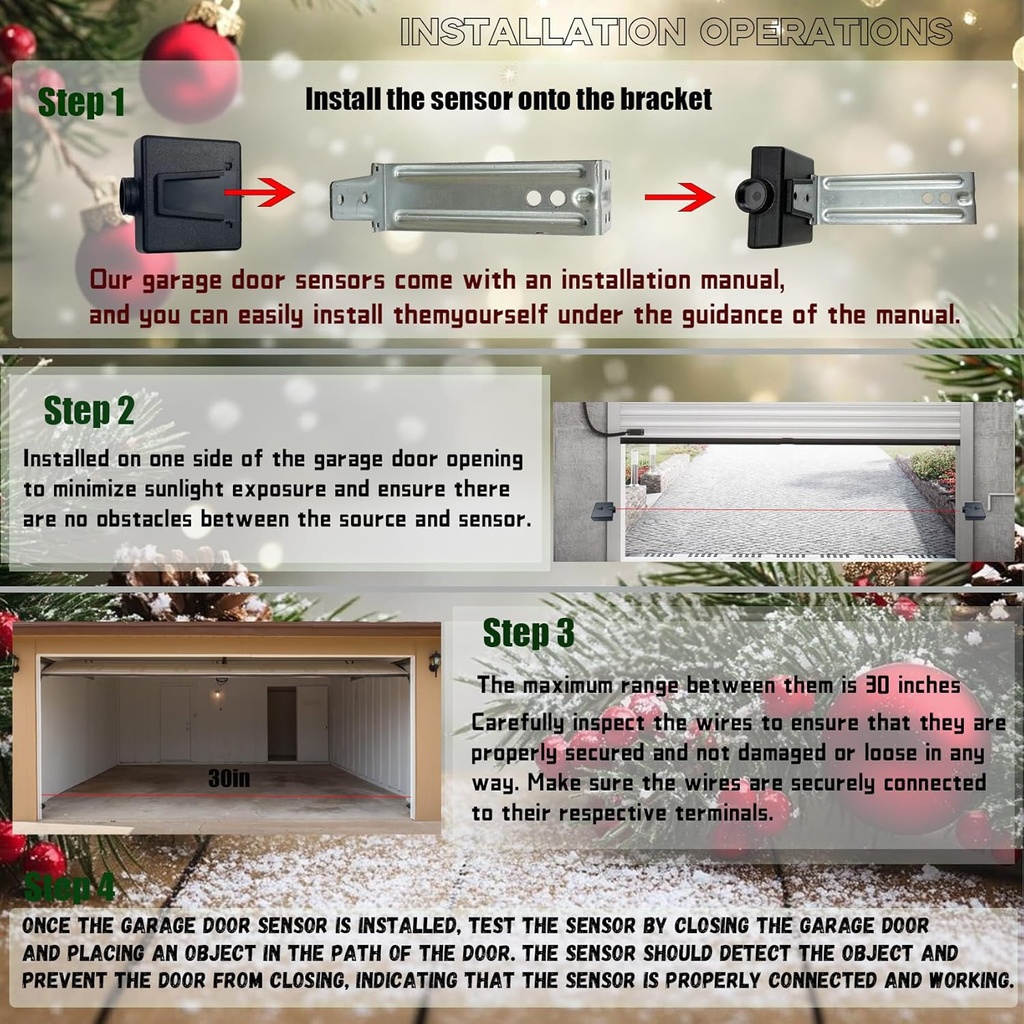 INSTALLATION OPERATIONS

Step 1

Install the sensor onto the bracket

Our garage door sensors come with an installation manual, and you can easily install themyourself under the guidance of the manual.

Step 2

Installed on one side of the garage door opening to minimize sunlight exposure and ensure there are no obstacles between the source and sensor.

30in

Step 3

The maximum range between them is 30 inches

Carefully inspect the wires to ensure that they are properly secured and not damaged or loose in any way. Make sure the wires are securely connected to their respective terminals.

Step 4

ONCE THE GARAGE DOOR SENSOR IS INSTALLED, TEST THE SENSOR BY CLOSING THE GARAGE DOOR AND PLACING AN OBJECT IN THE PATH OF THE DOOR. THE SENSOR SHOULD DETECT THE OBJECT AND PREVENT THE DOOR FROM CLOSING, INDICATING THAT THE SENSOR IS PROPERLY CONNECTED AND WORKING.