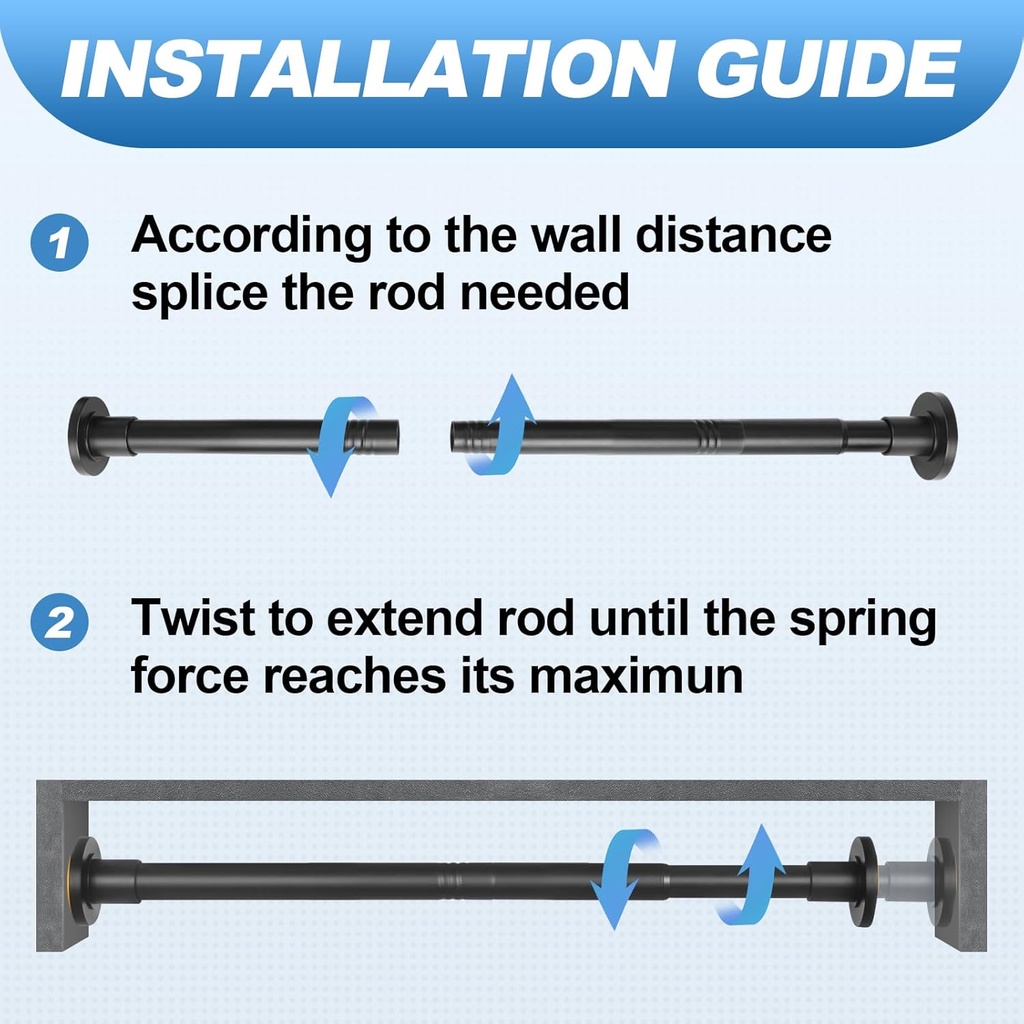 INSTALLATION GUIDE

1 According to the wall distance splice the rod needed

2 Twist to extend rod until the spring force reaches its maximun