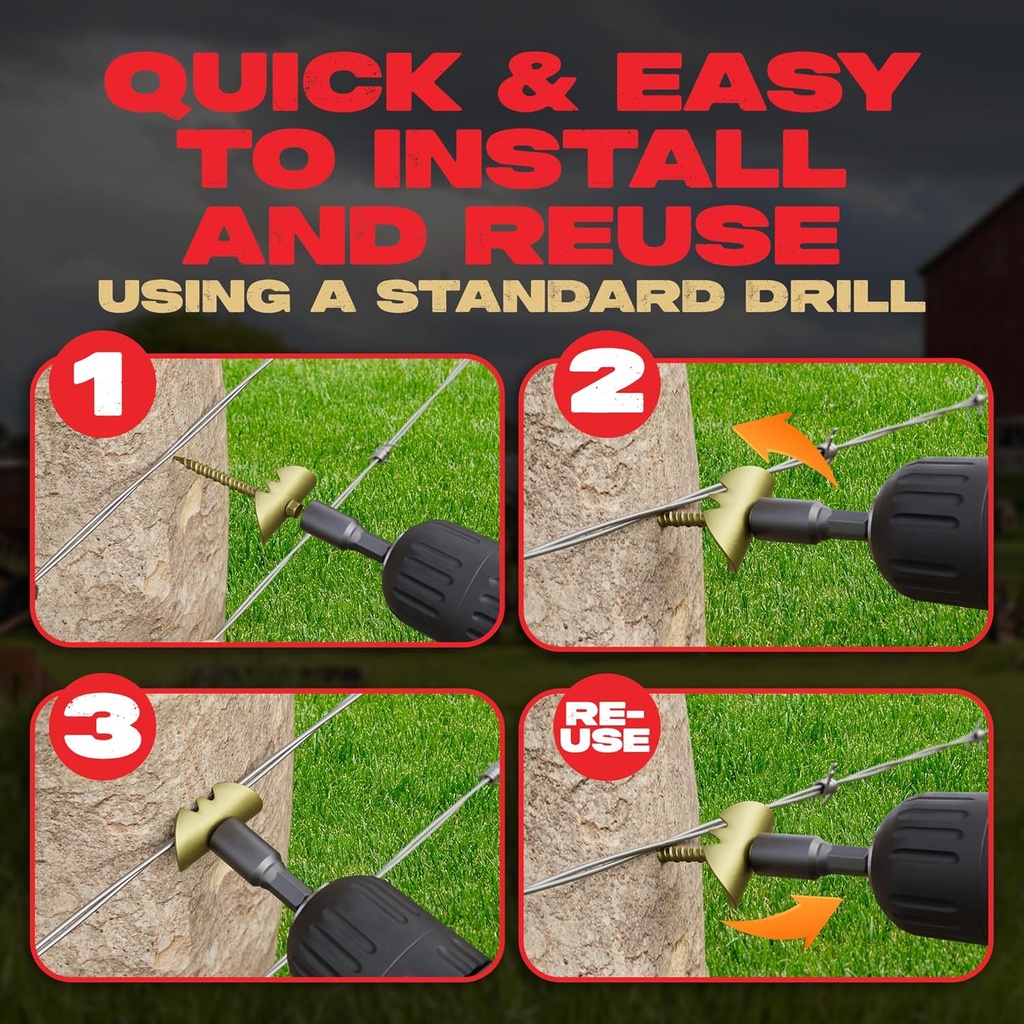 QUICK & EASY TO INSTALL AND REUSE
USING A STANDARD DRILL

1

2

3

RE-USE