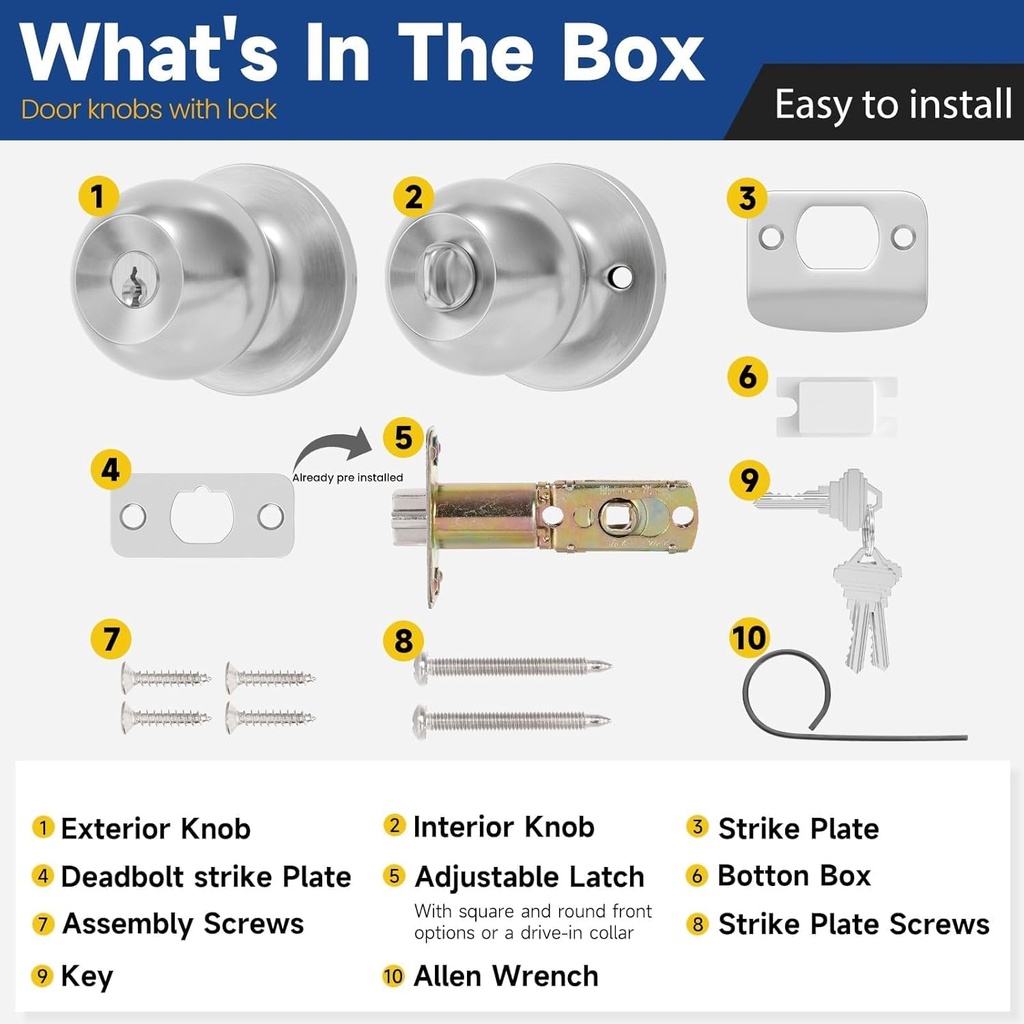 What's In The Box
Door knobs with lock
Easy to install

1
2
3
6
4
Already pre installed
5
9
7
8
10

1 Exterior Knob
2 Interior Knob
3 Strike Plate
4 Deadbolt strike Plate
5 Adjustable Latch
With square and round front options or a drive-in collar
6 Botton Box
7 Assembly Screws
8 Strike Plate Screws
9 Key
10 Allen Wrench