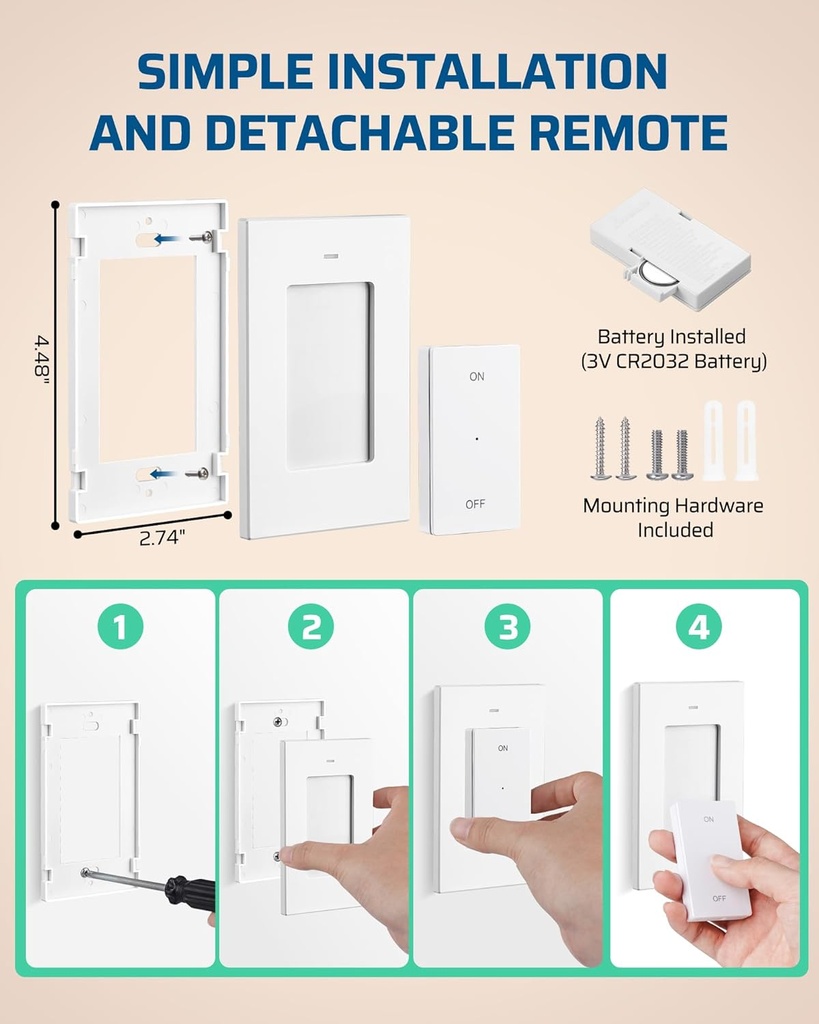 SIMPLE INSTALLATION AND DETACHABLE REMOTE

4.48"

2.74"

ON

OFF

Battery Installed (3V CR2032 Battery)

Mounting Hardware Included

1

2

3

ON

4

ON

OFF