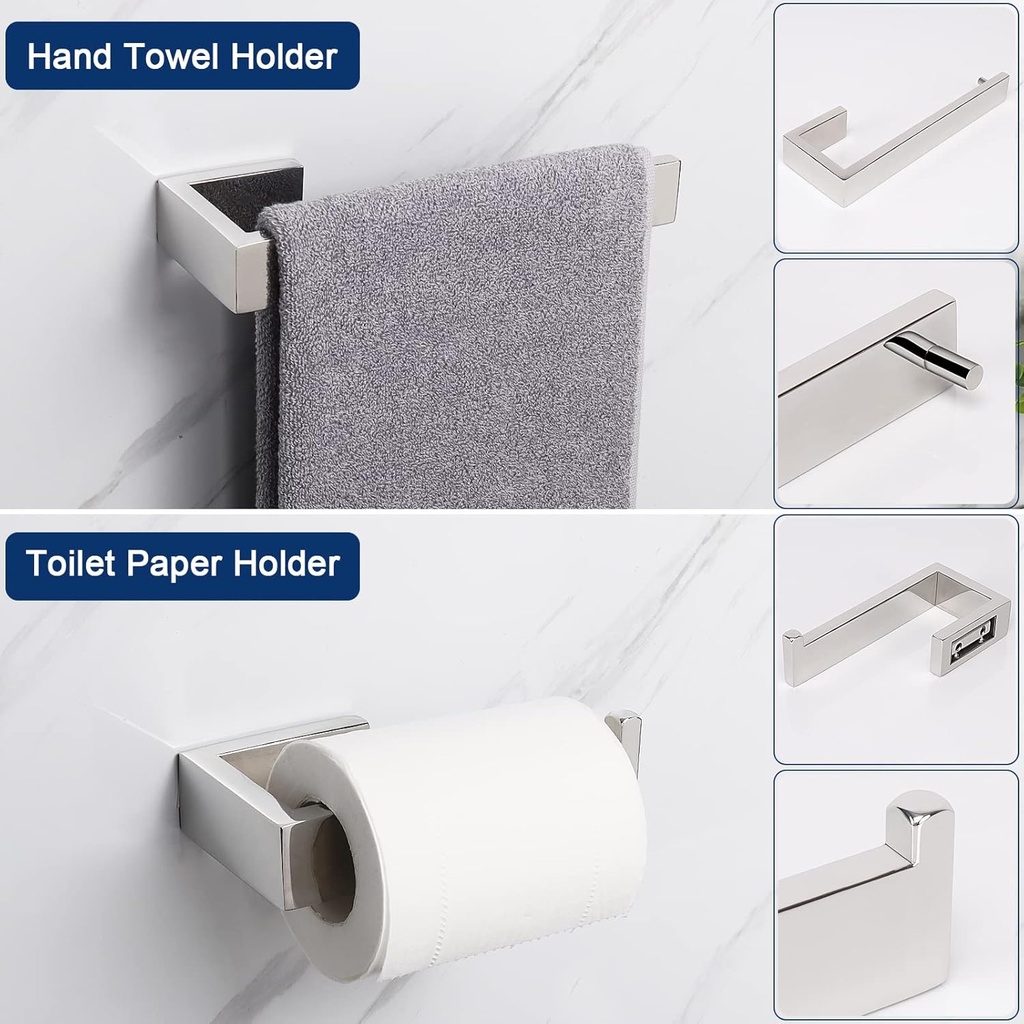 Hand Towel Holder

Toilet Paper Holder