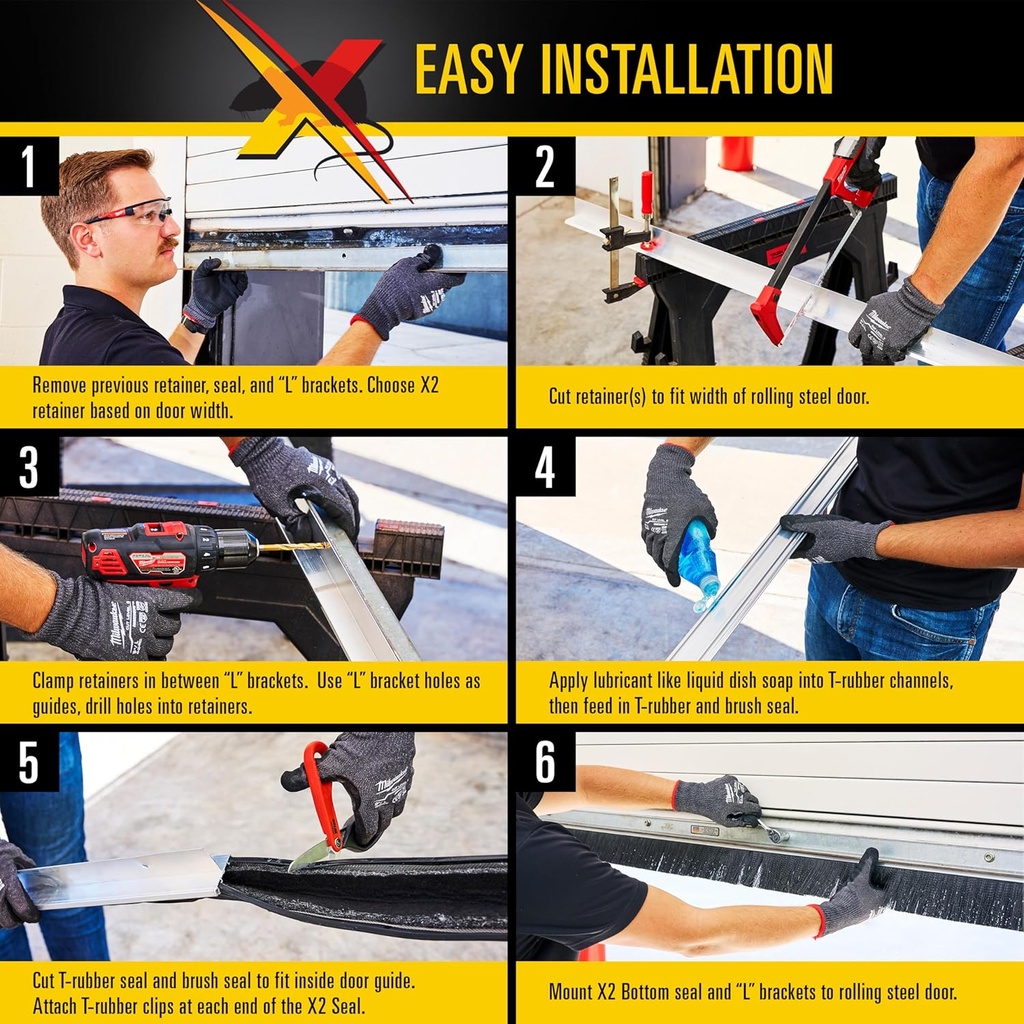 EASY INSTALLATION

1

Remove previous retainer, seal, and "L" brackets. Choose X2 retainer based on door width.

2

Cut retainer(s) to fit width of rolling steel door.

3

Clamp retainers in between "L" brackets. Use "L" bracket holes as guides, drill holes into retainers.

4

Apply lubricant like liquid dish soap into T-rubber channels, then feed in T-rubber and brush seal.

5

Cut T-rubber seal and brush seal to fit inside door guide. Attach T-rubber clips at each end of the X2 Seal.

6

Mount X2 Bottom seal and "L" brackets to rolling steel door.