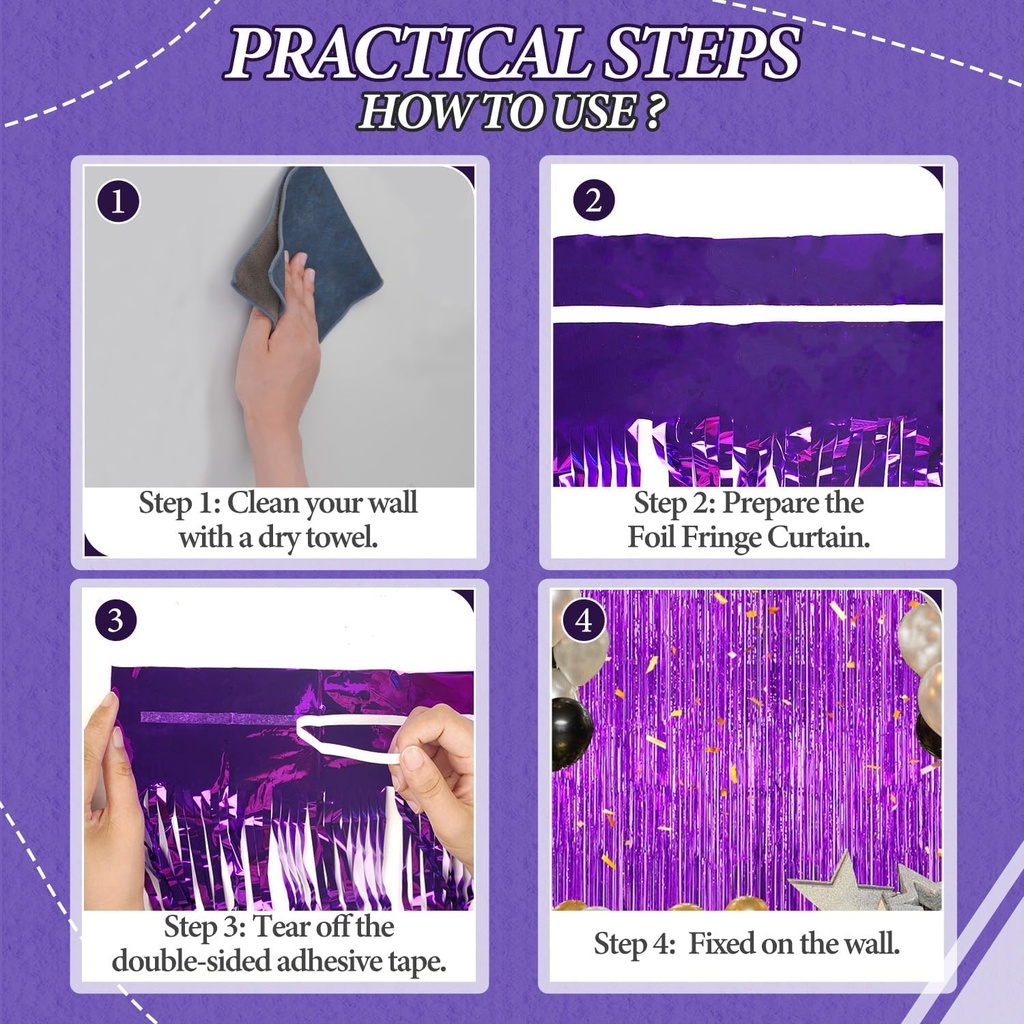 PRACTICAL STEPS
HOW TO USE ?

1
Step 1: Clean your wall with a dry towel.

2
Step 2: Prepare the Foil Fringe Curtain.

3
Step 3: Tear off the double-sided adhesive tape.

4
Step 4: Fixed on the wall.