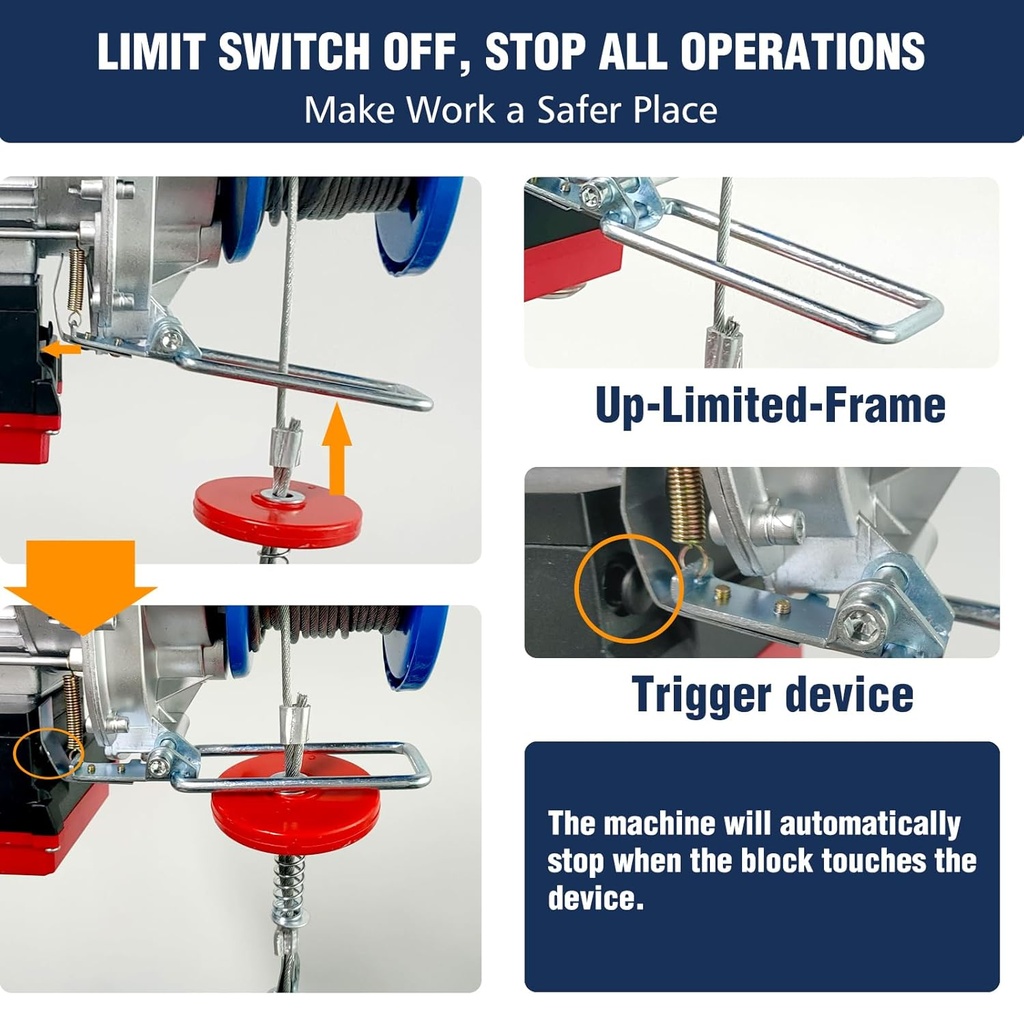 LIMIT SWITCH OFF, STOP ALL OPERATIONS
Make Work a Safer Place

Up-Limited-Frame

Trigger device

The machine will automatically stop when the block touches the device.