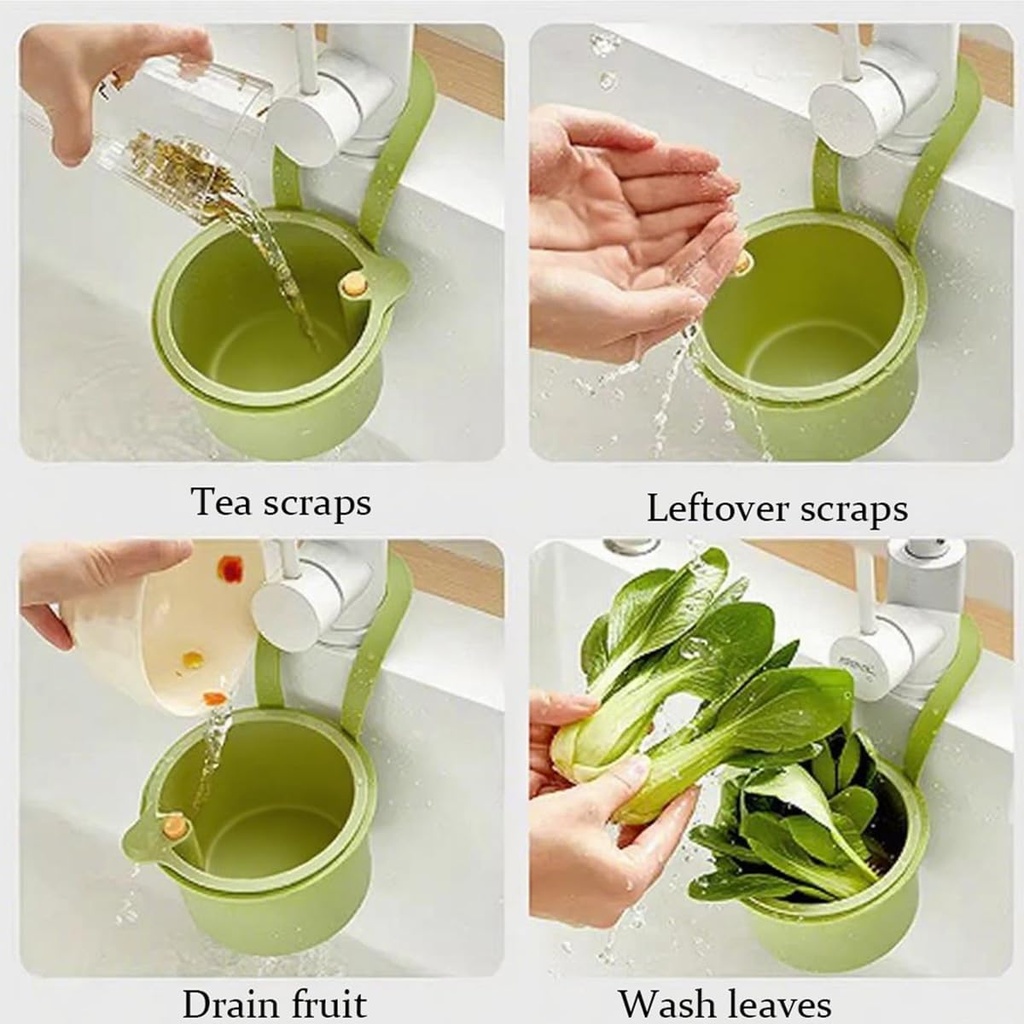 Tea scraps

Leftover scraps

Drain fruit

Wash leaves