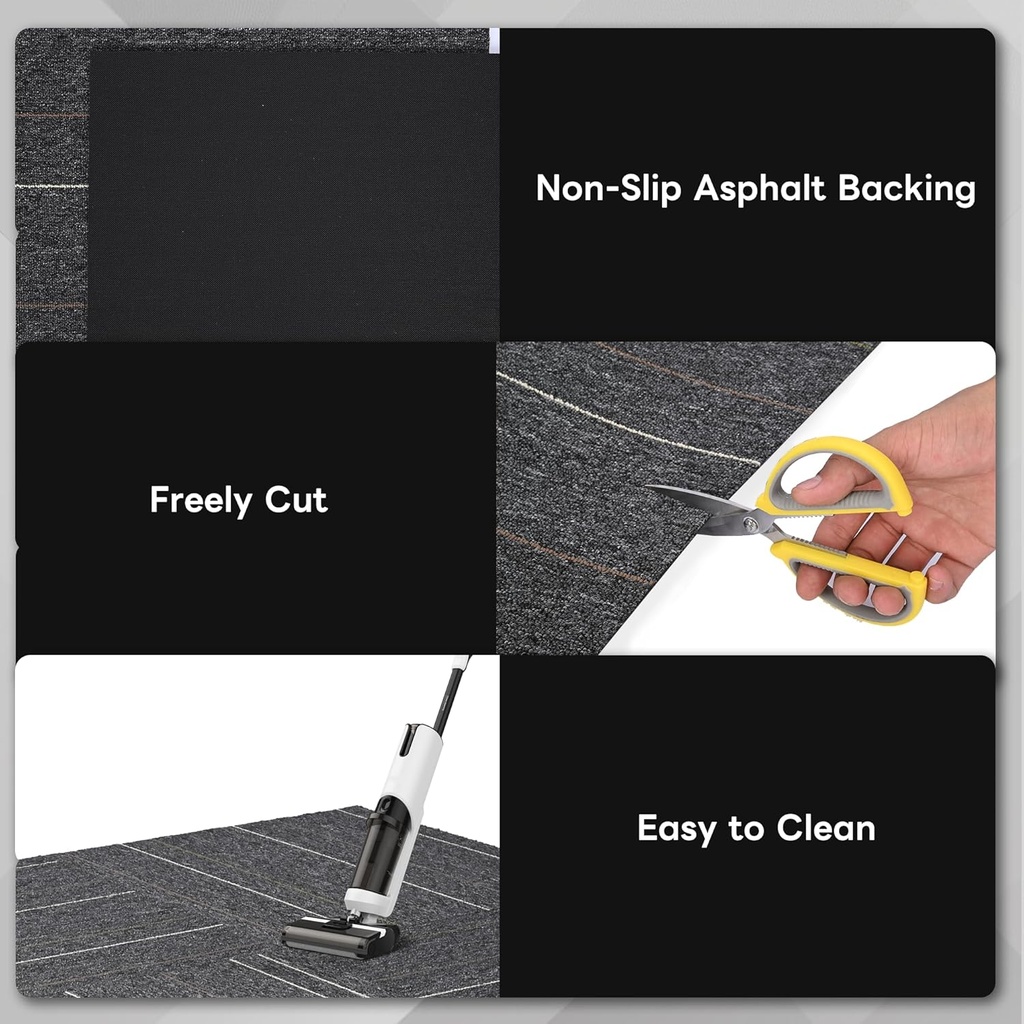 Non-Slip Asphalt Backing

Freely Cut

Easy to Clean