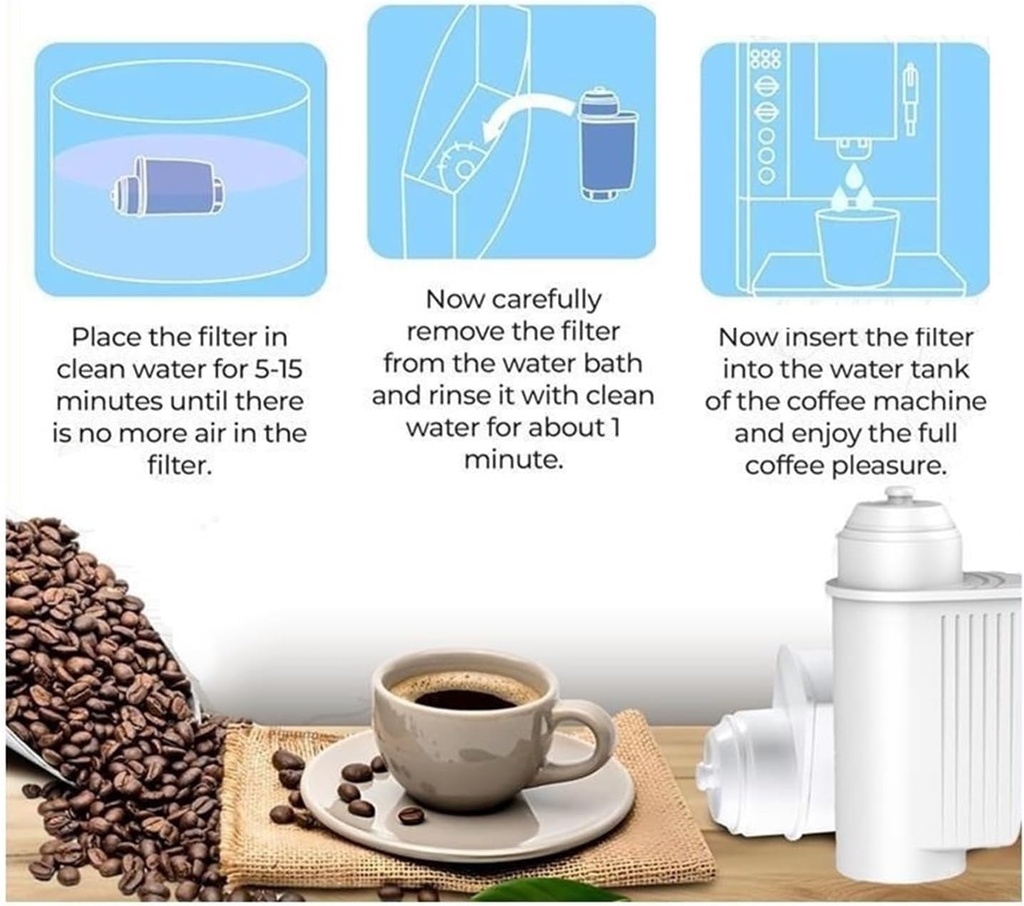 Place the filter in clean water for 5-15 minutes until there is no more air in the filter.

Now carefully remove the filter from the water bath and rinse it with clean water for about 1 minute.

Now insert the filter into the water tank of the coffee machine and enjoy the full coffee pleasure.