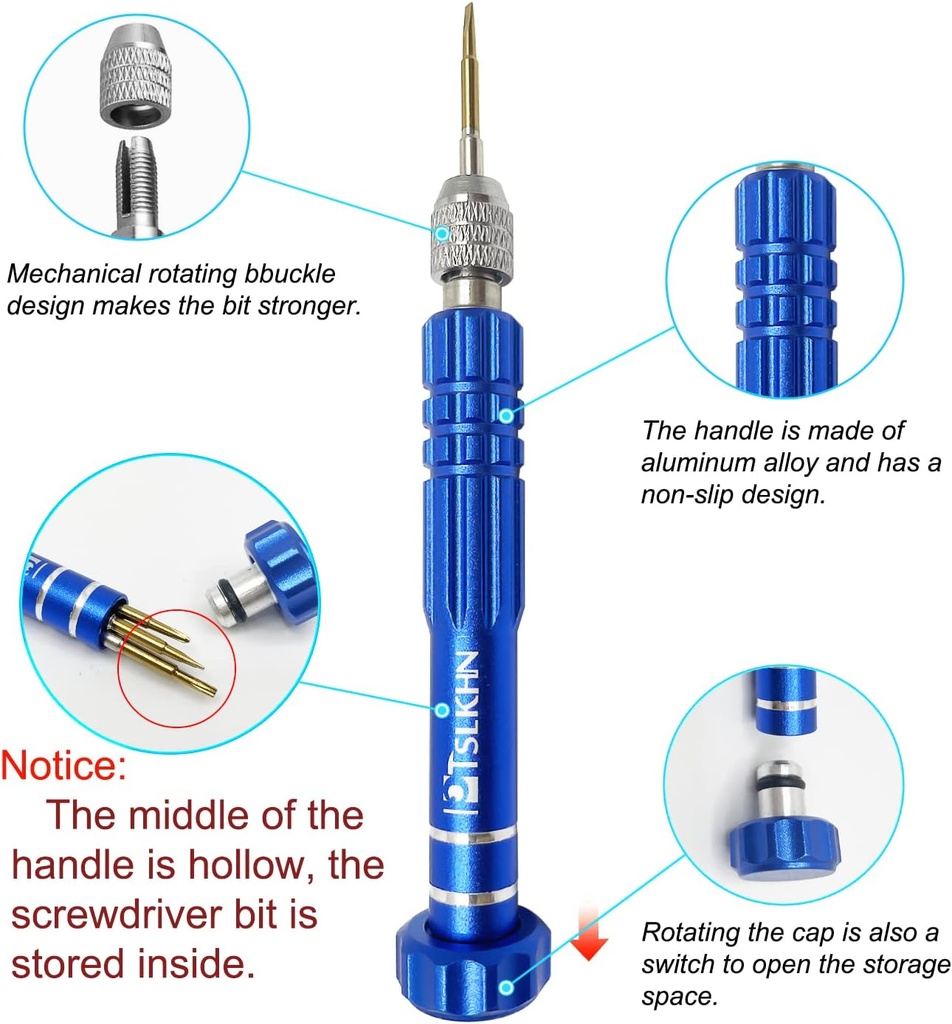 Mechanical rotating bbuckle design makes the bit stronger.

The handle is made of aluminum alloy and has a non-slip design.

TSLKHN

Notice:
The middle of the handle is hollow, the screwdriver bit is stored inside.

Rotating the cap is also a switch to open the storage space.