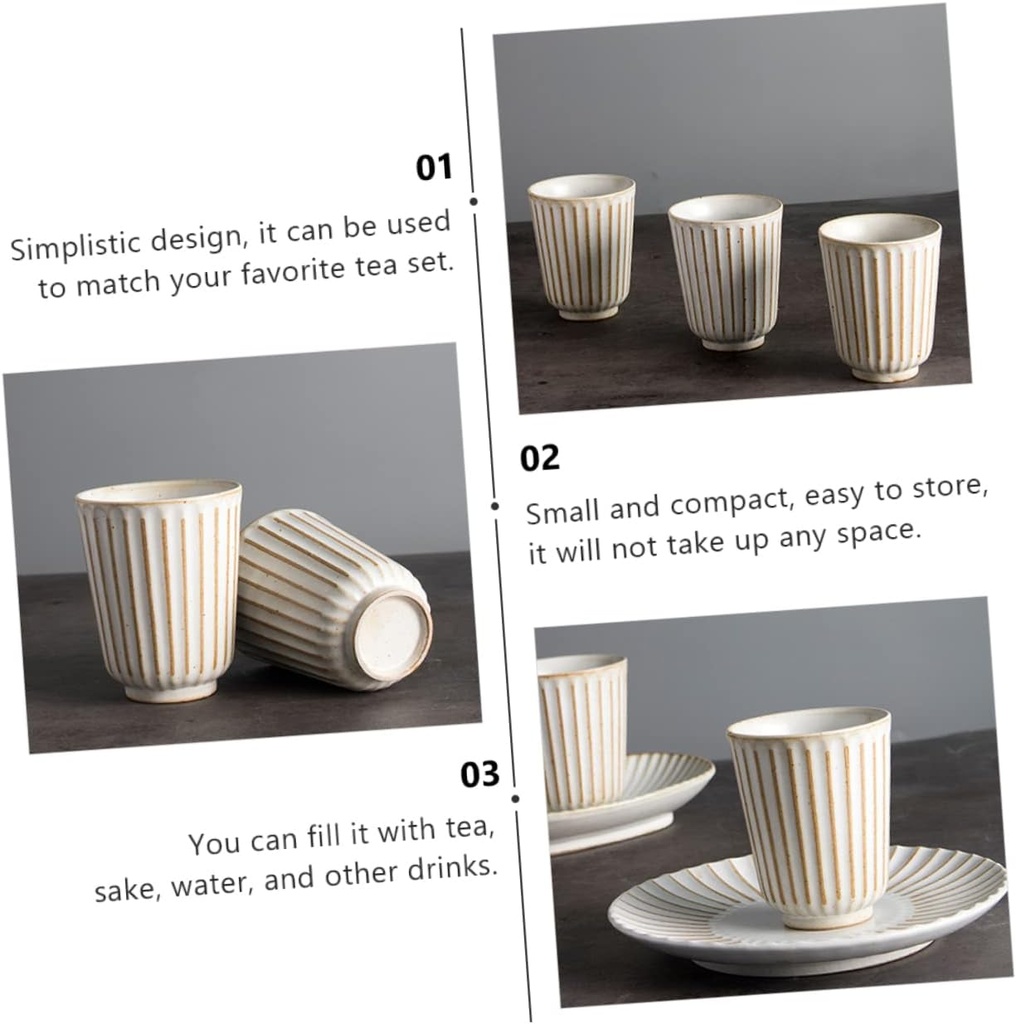 01

Simplistic design, it can be used to match your favorite tea set.

02

Small and compact, easy to store, it will not take up any space.

03

You can fill it with tea, sake, water, and other drinks.